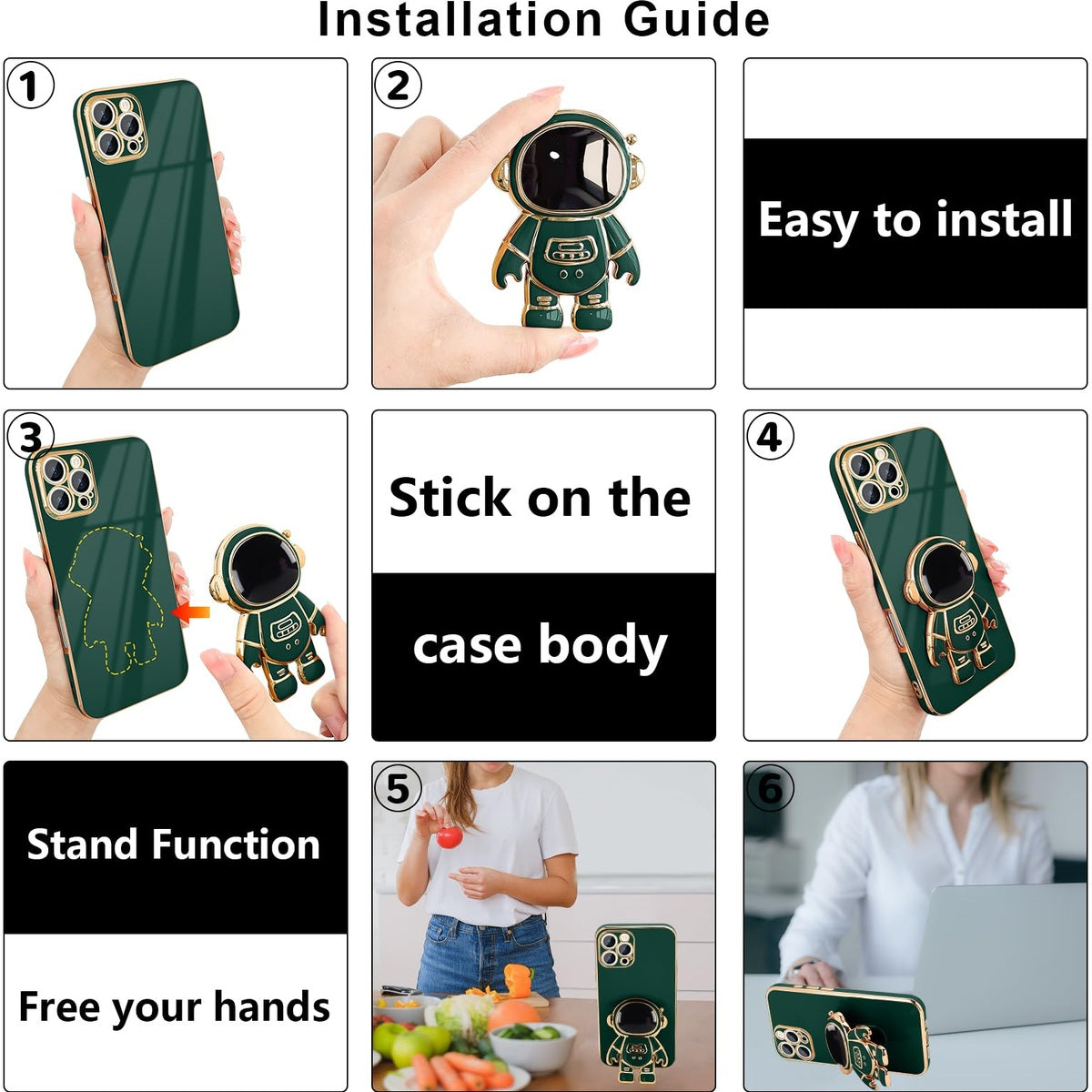 Installation Guide

1

2

Easy to install

3

Stick on the

case body

4

Stand Function

Free your hands

5

6