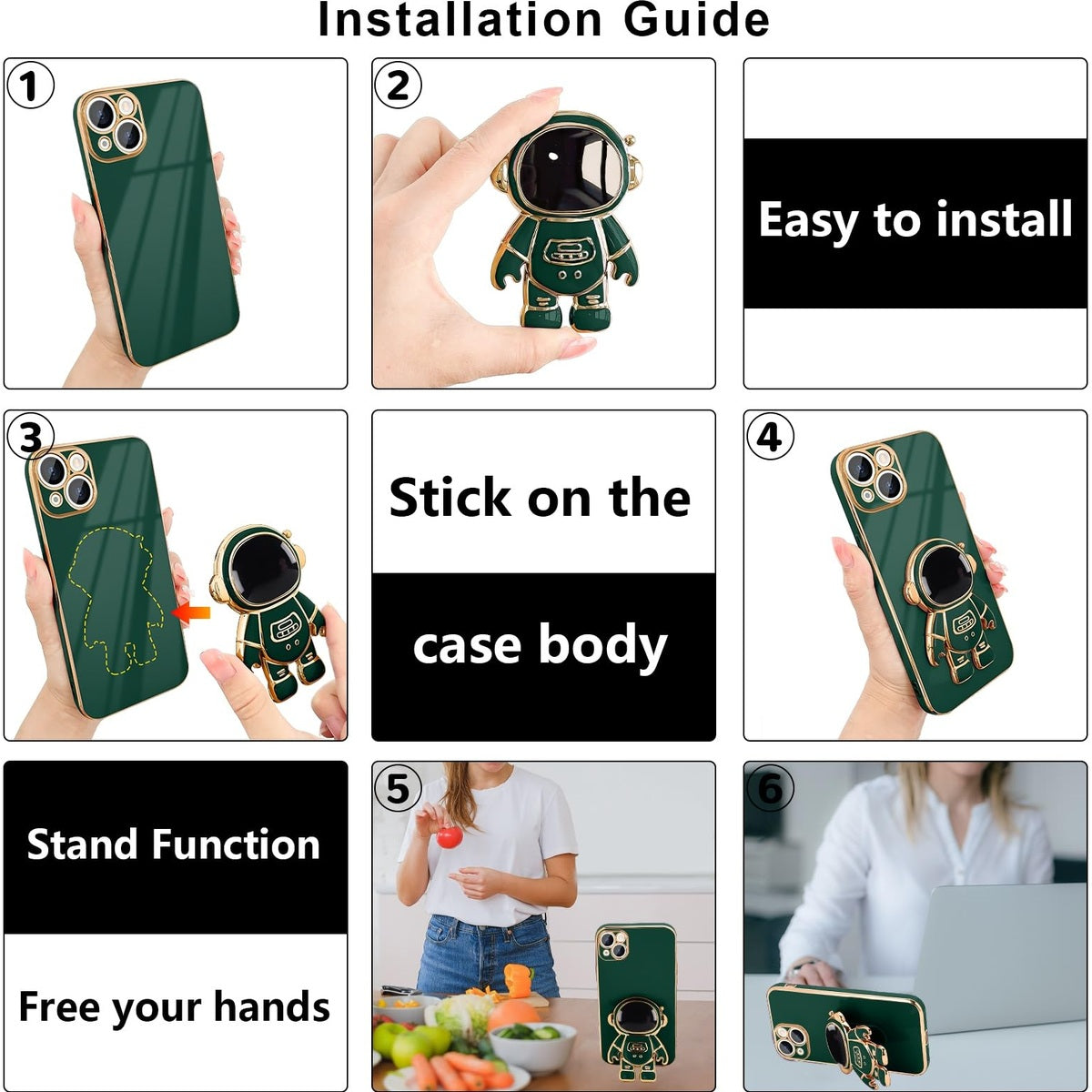 Installation Guide

1

2

Easy to install

3

Stick on the

case body

4

Stand Function

Free your hands

5

6