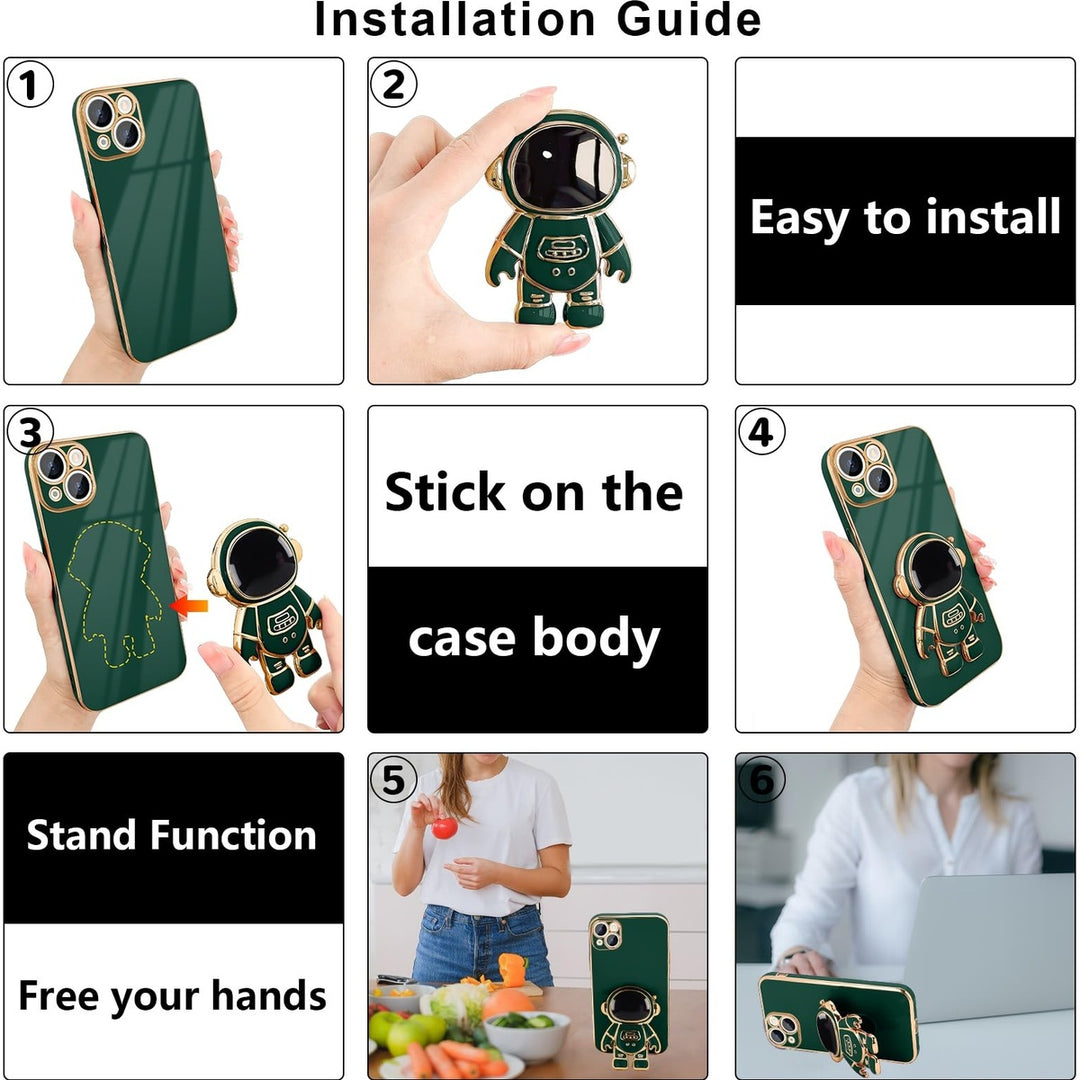 Installation Guide

1

2

Easy to install

3

Stick on the

case body

4

Stand Function

Free your hands

5

6