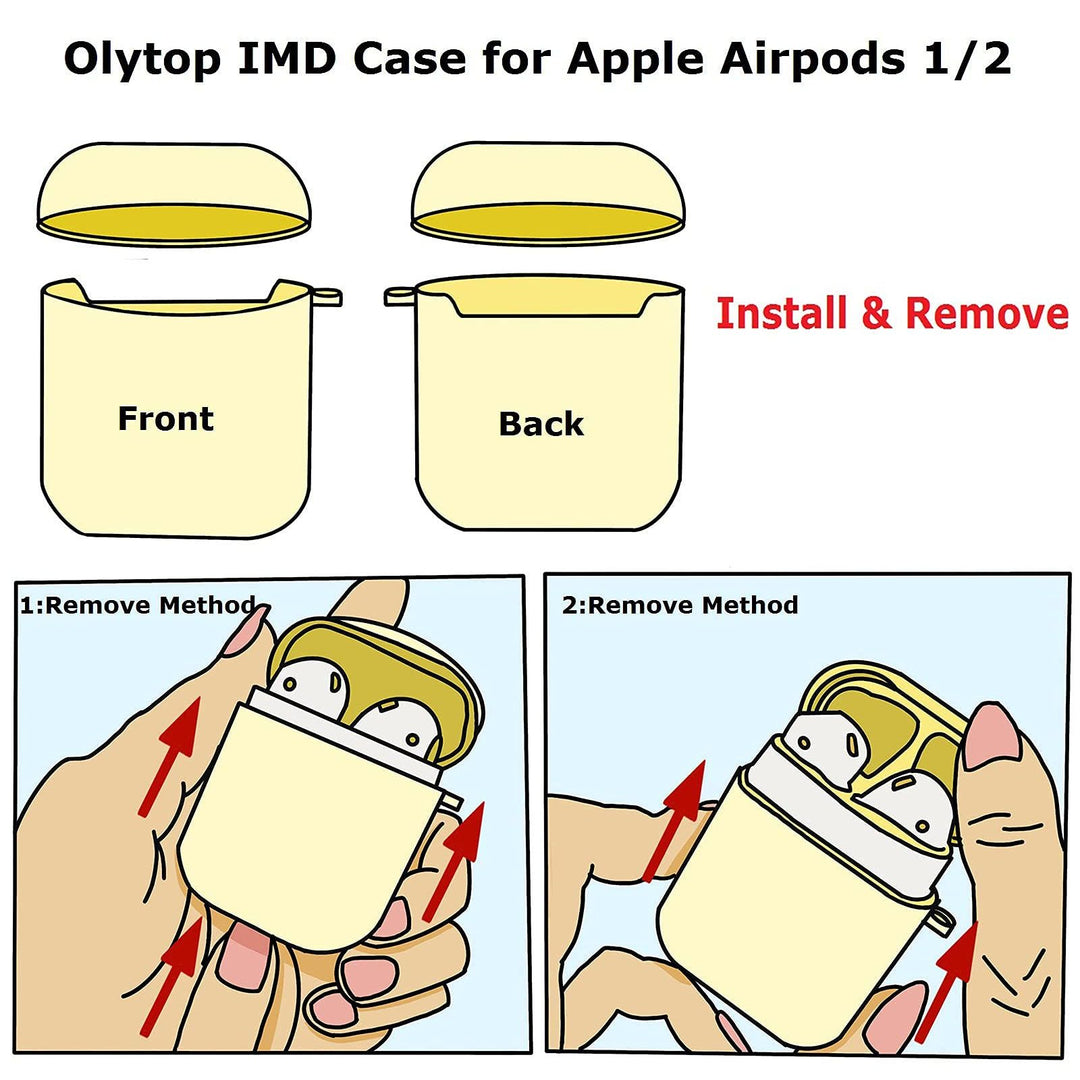 Olytop IMD Case for Apple Airpods 1/2

Front

Back

Install & Remove

1:Remove Method

2:Remove Method