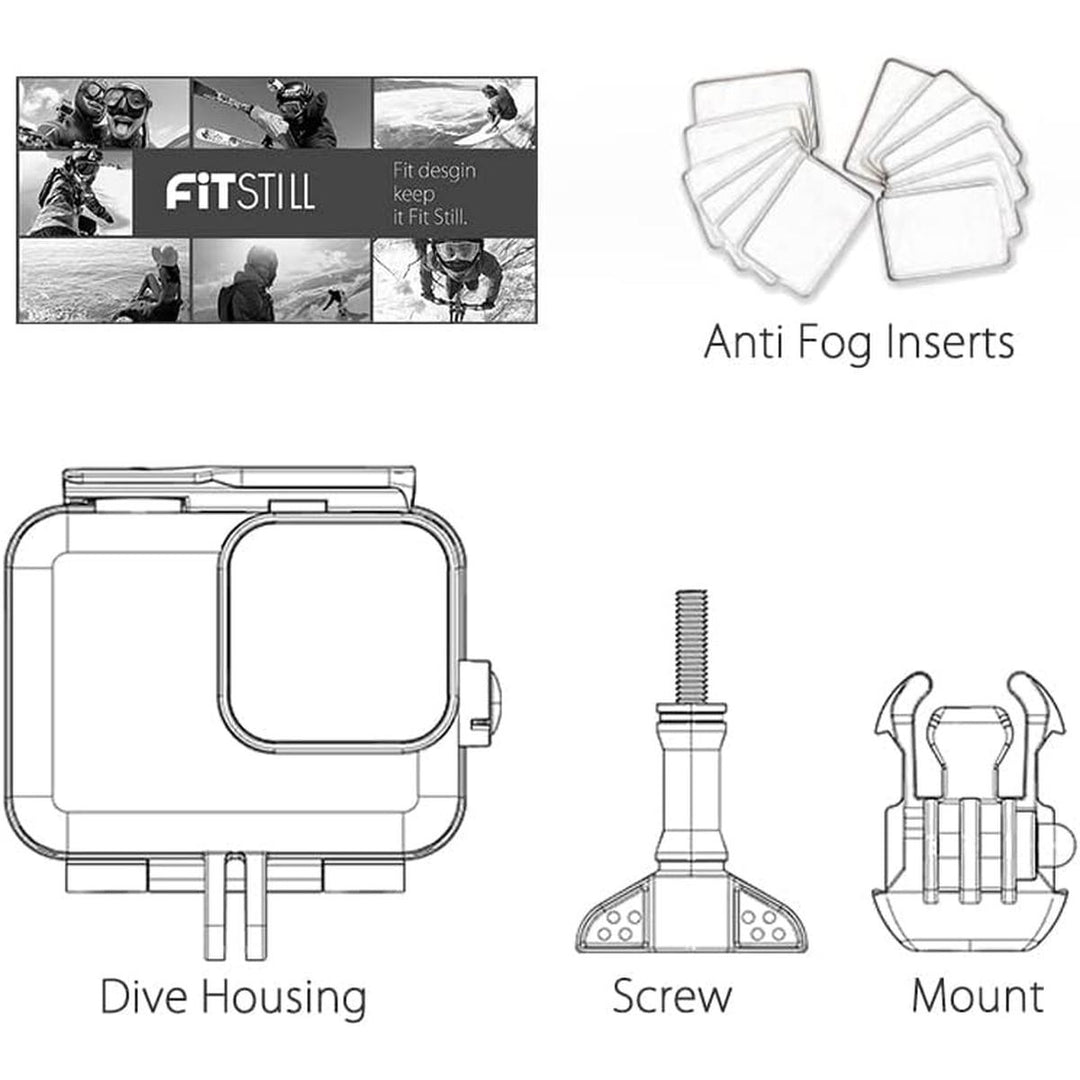 FiTSTILL

Fit desgin keep it Fit Still.

Anti Fog Inserts

Dive Housing

Screw

Mount