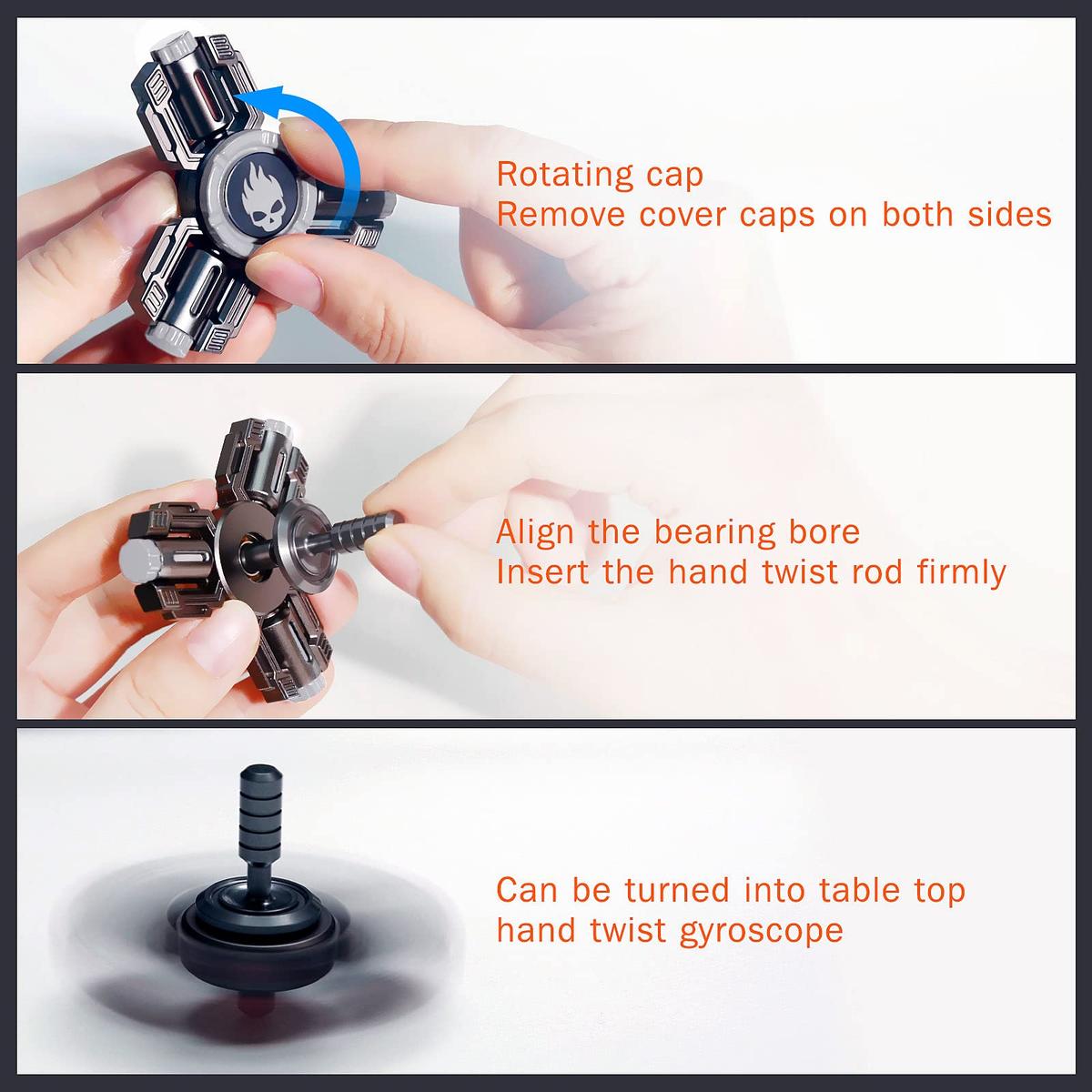 Rotating cap
Remove cover caps on both sides

Align the bearing bore
Insert the hand twist rod firmly

Can be turned into table top
hand twist gyroscope