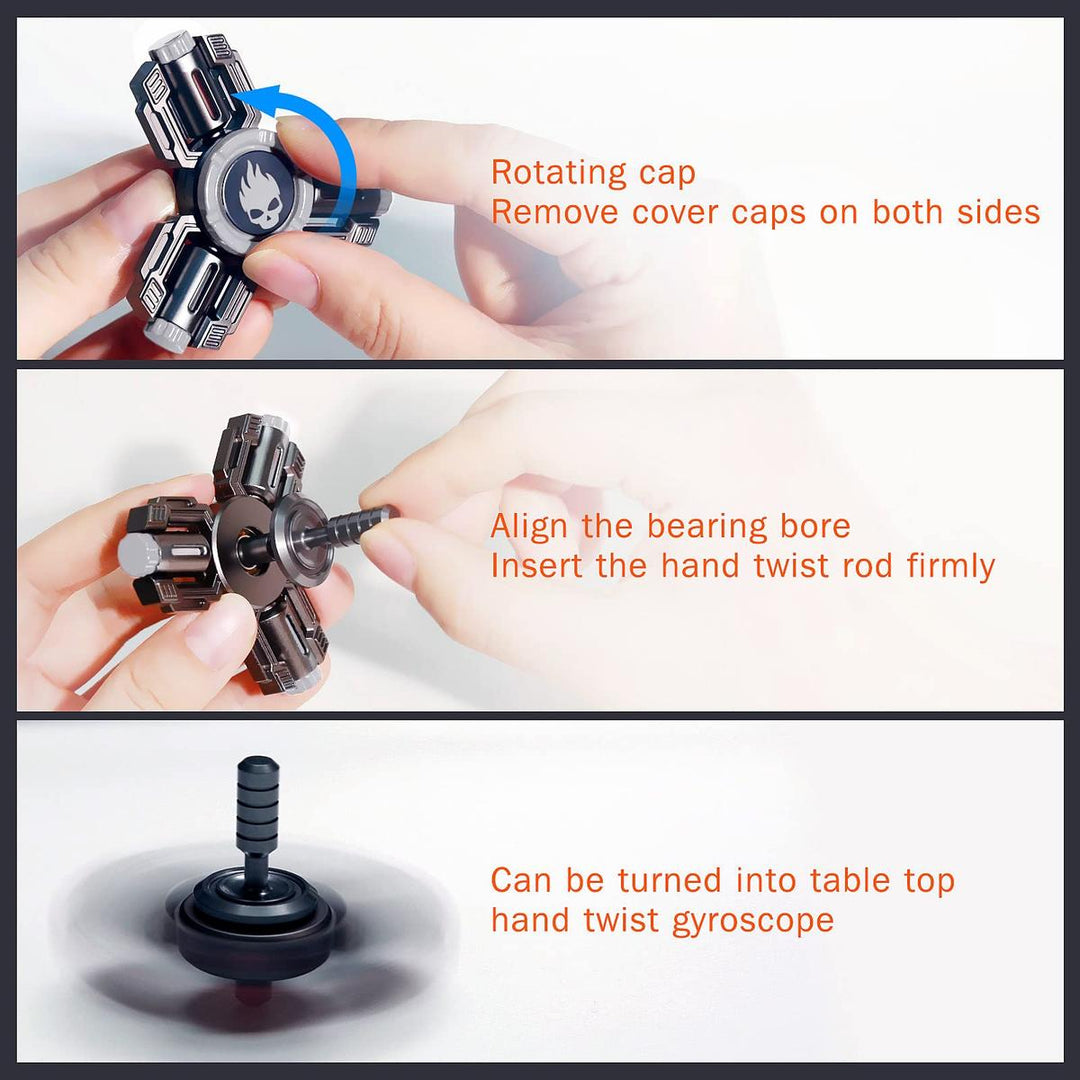 Rotating cap
Remove cover caps on both sides

Align the bearing bore
Insert the hand twist rod firmly

Can be turned into table top hand twist gyroscope