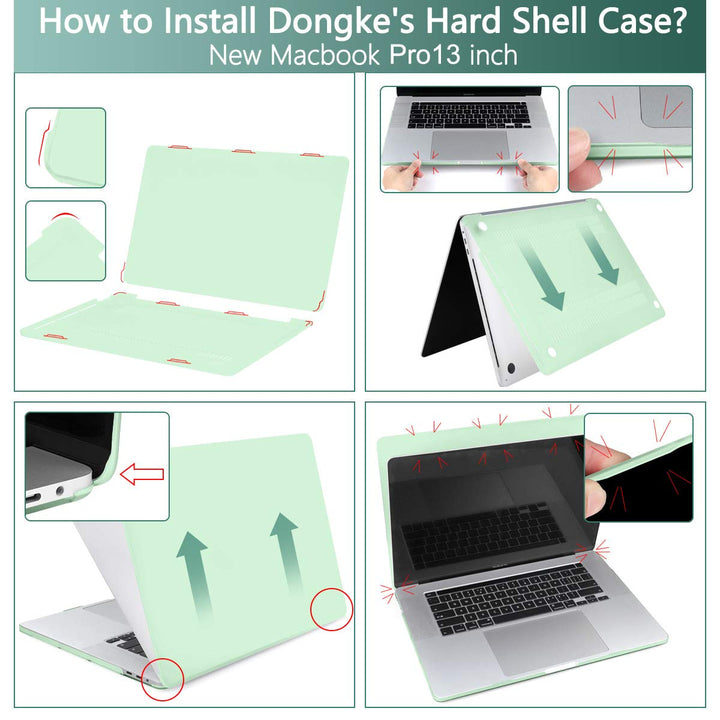 How to Install Dongke's Hard Shell Case?
New Macbook Pro13 inch