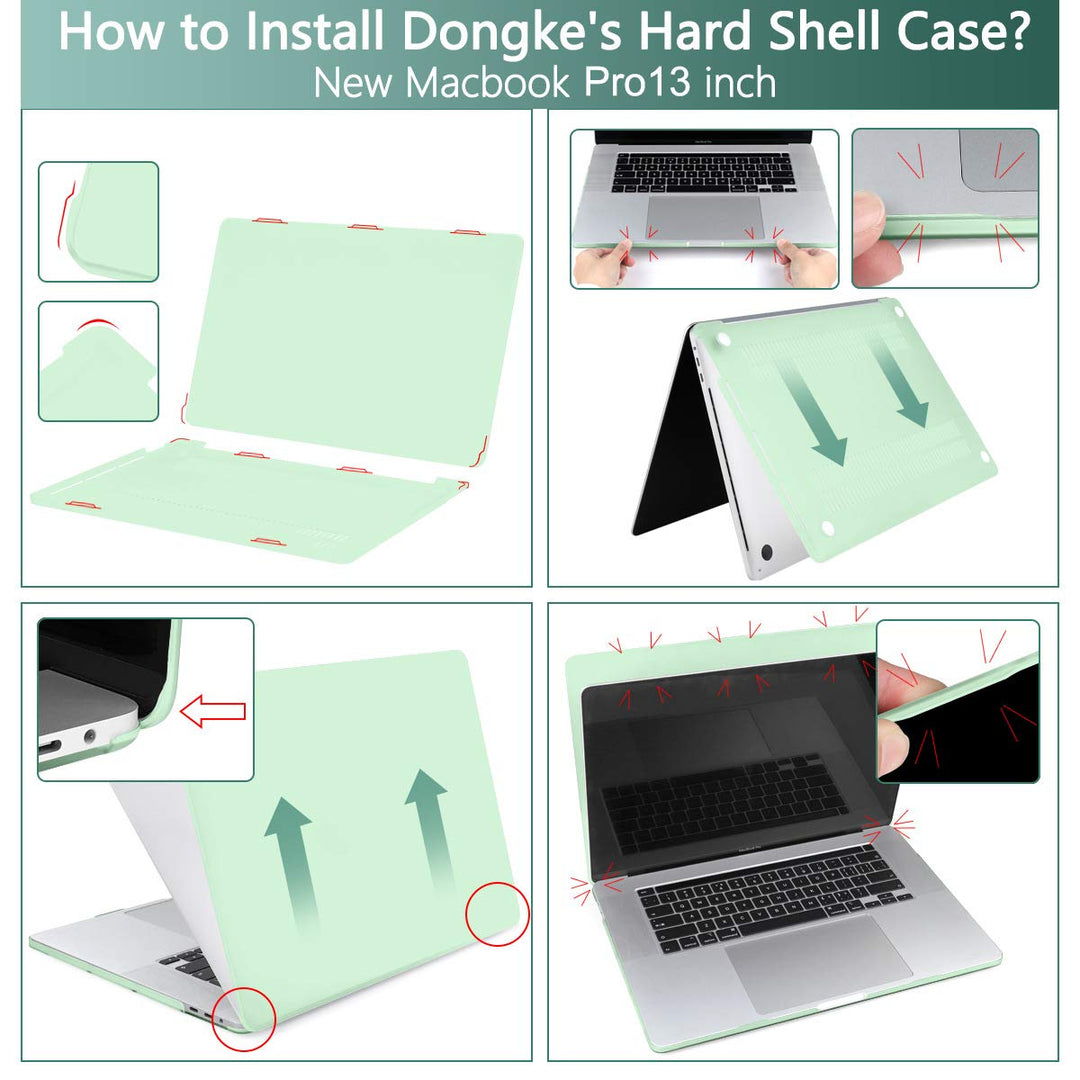 How to Install Dongke's Hard Shell Case?
New Macbook Pro13 inch