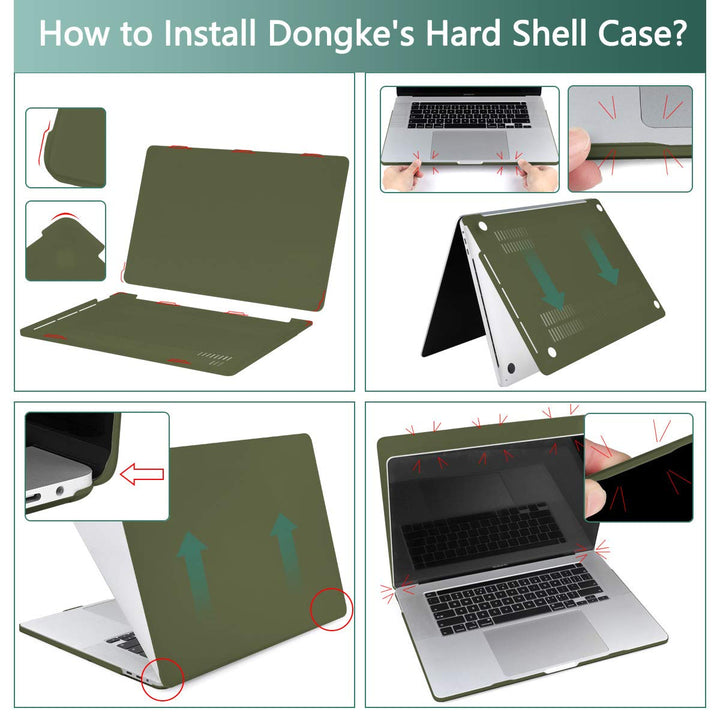 How to Install Dongke's Hard Shell Case?