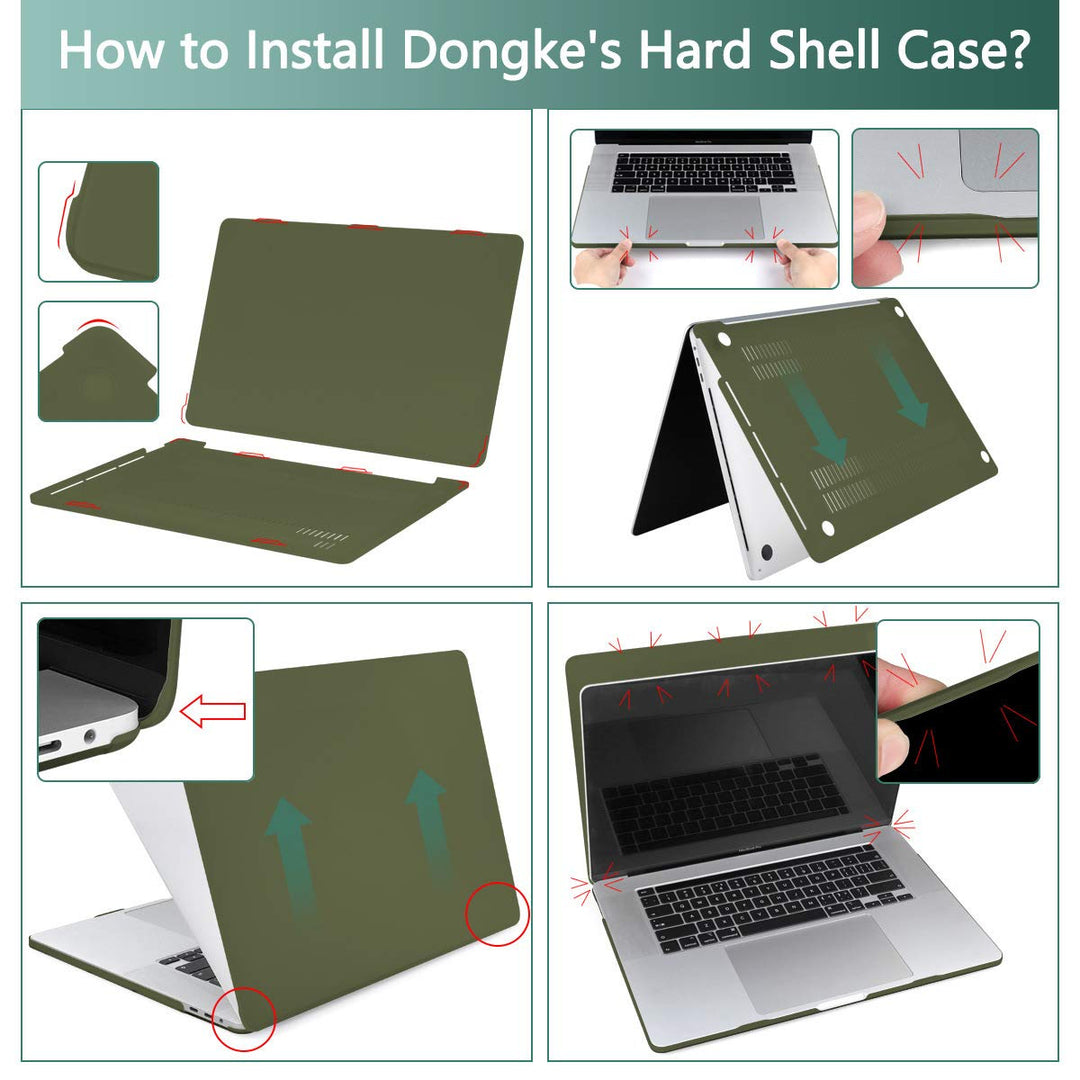 How to Install Dongke's Hard Shell Case?