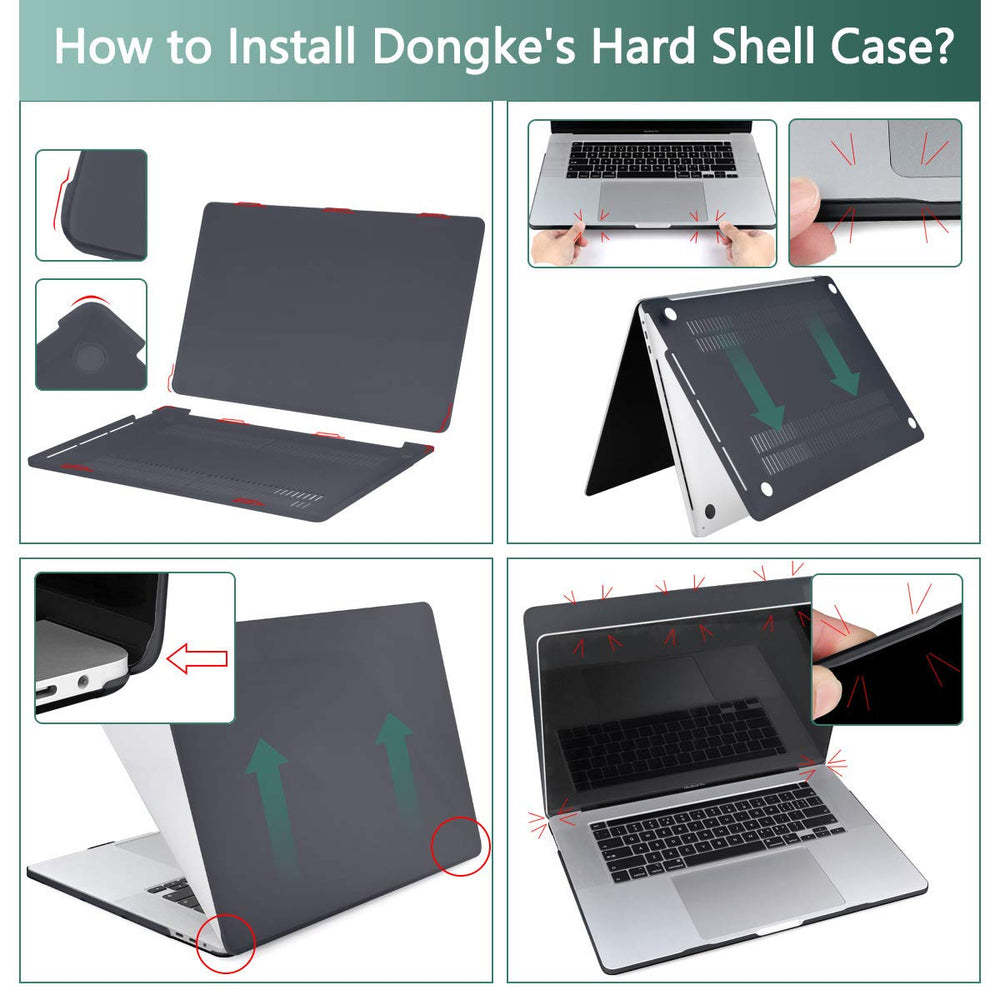 How to Install Dongke's Hard Shell Case?