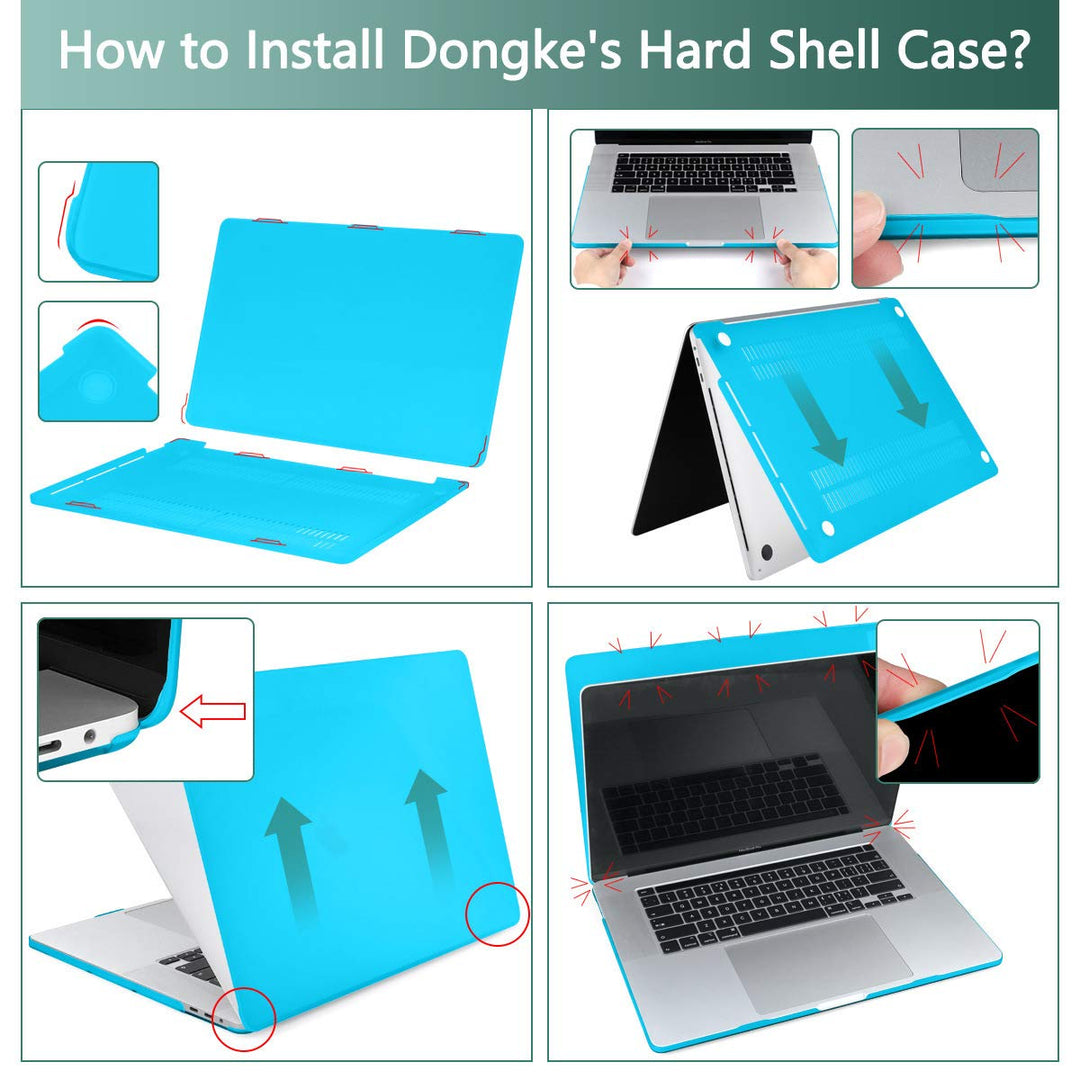 How to Install Dongke's Hard Shell Case?