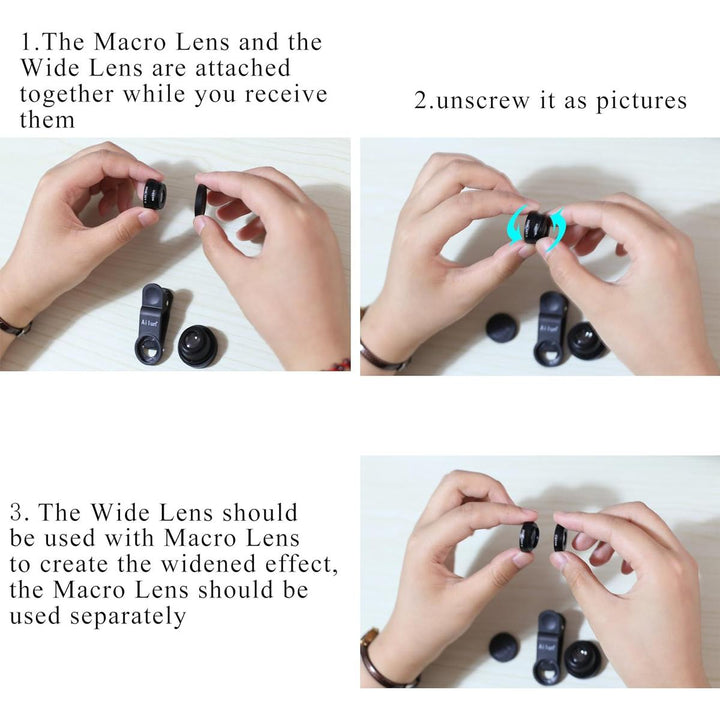 1.The Macro Lens and the Wide Lens are attached together while you receive them

2.unscrew it as pictures

3. The Wide Lens should be used with Macro Lens to create the widened effect, the Macro Lens should be used separately