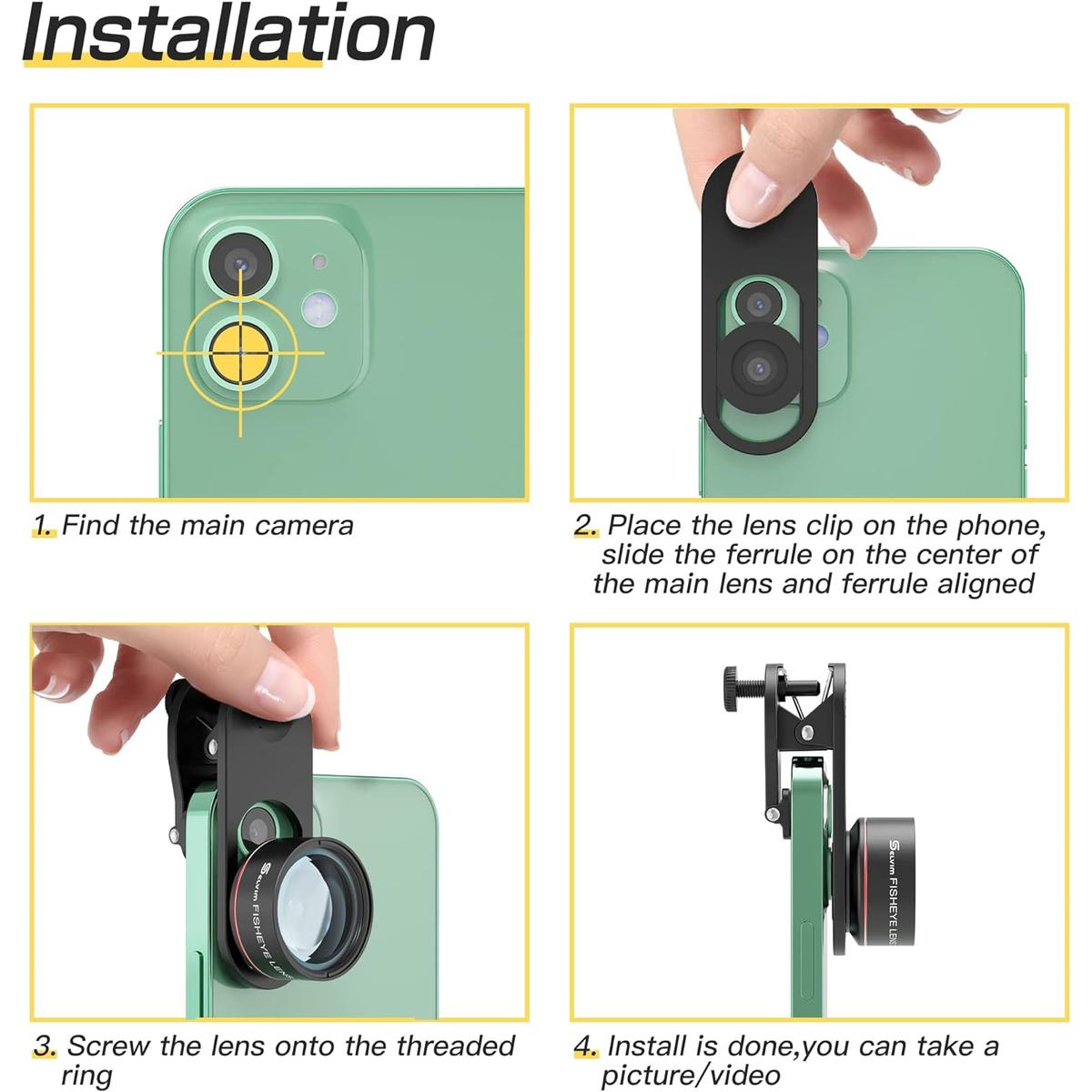 Installation

1. Find the main camera

2. Place the lens clip on the phone, slide the ferrule on the center of the main lens and ferrule aligned

Sevim FISHEYE LENS

3. Screw the lens onto the threaded ring

Sevim FISHEYE LENS

4. Install is done,you can take a picture/video