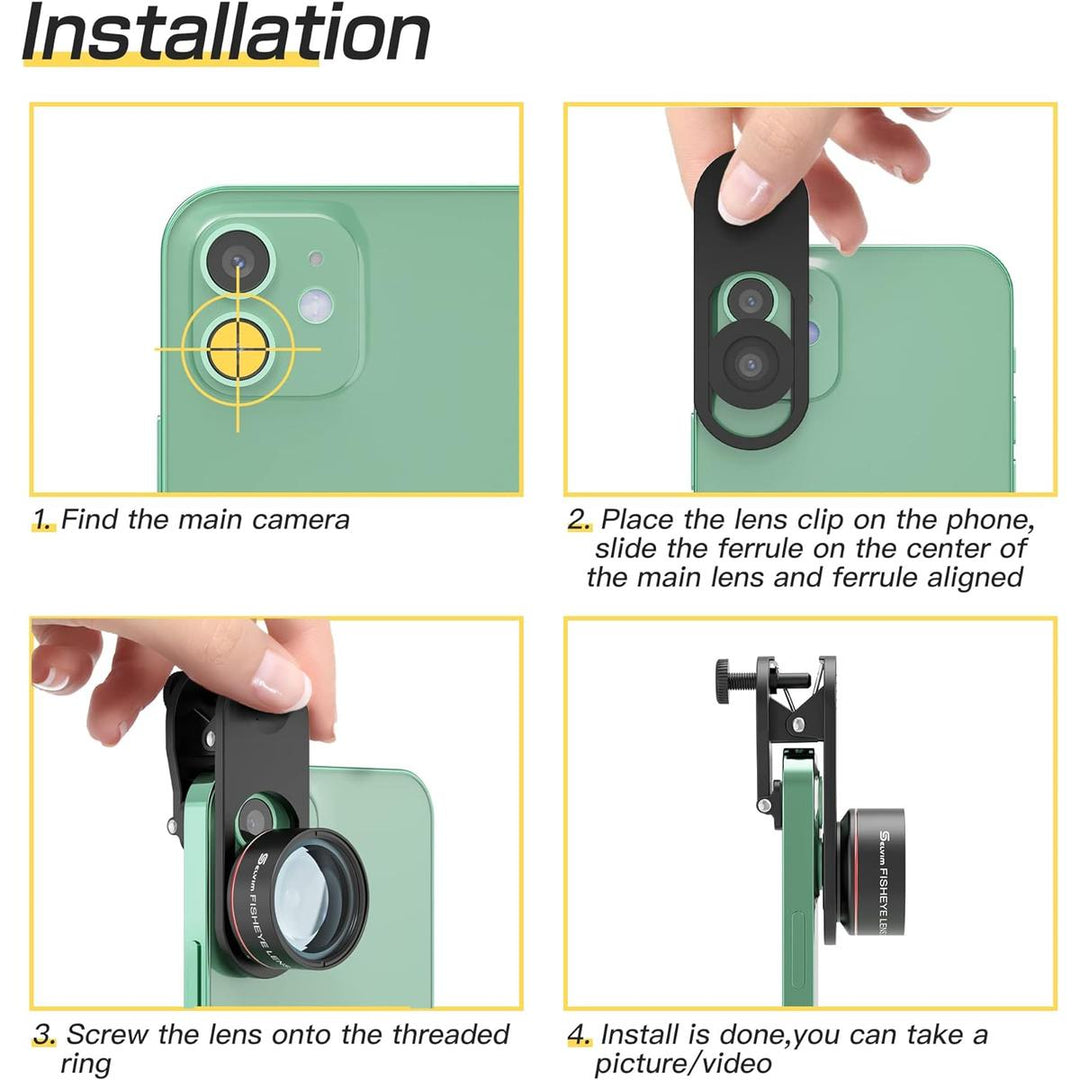 Installation

1. Find the main camera

2. Place the lens clip on the phone, slide the ferrule on the center of the main lens and ferrule aligned

Selvim FISHEYE LENS

3. Screw the lens onto the threaded ring

Selvim FISHEYE LENS

4. Install is done,you can take a picture/video