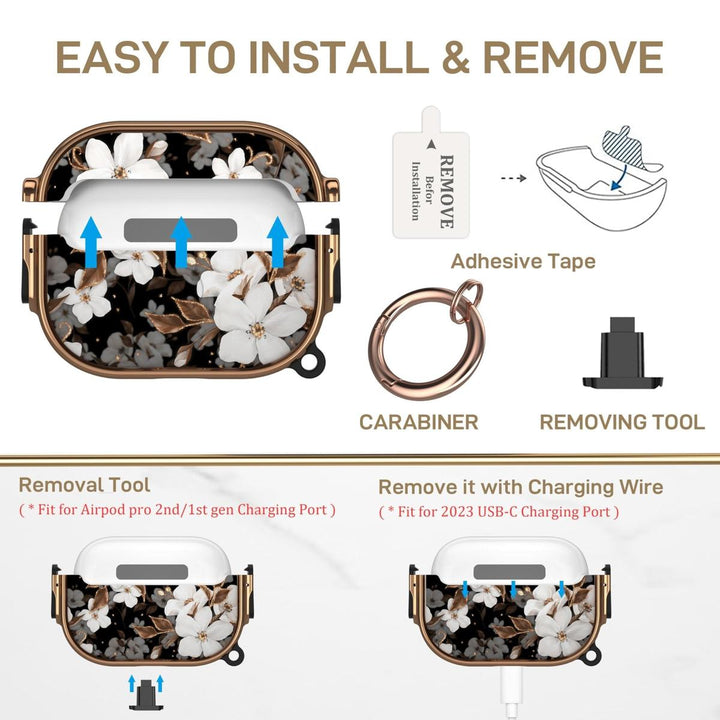 EASY TO INSTALL & REMOVE

REMOVE
Befor
Installation

Adhesive Tape

CARABINER

REMOVING TOOL

Removal Tool
( * Fit for Airpod pro 2nd/1st gen Charging Port )

Remove it with Charging Wire
( * Fit for 2023 USB-C Charging Port )