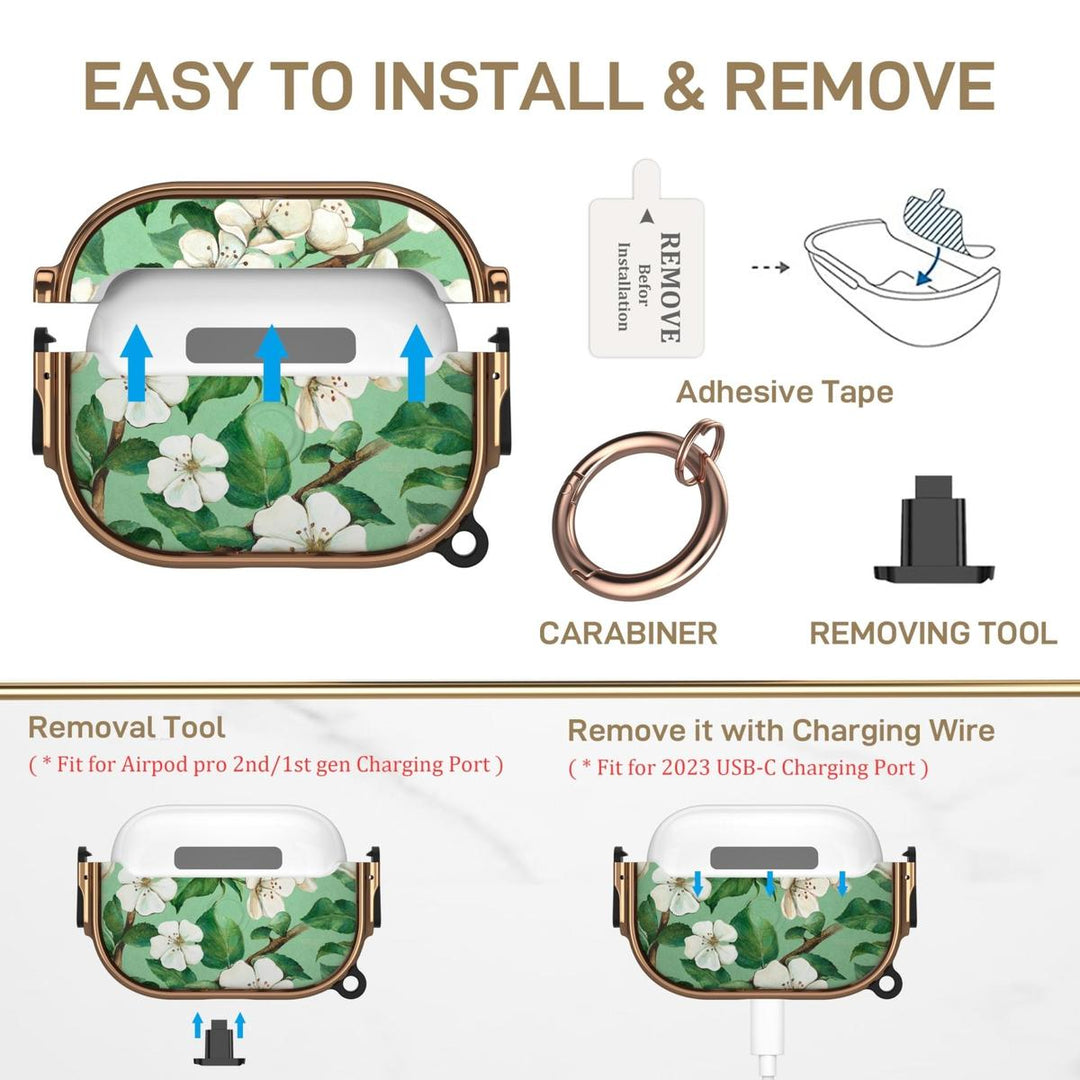 EASY TO INSTALL & REMOVE

REMOVE Befor Installation

Adhesive Tape

CARABINER

REMOVING TOOL

Removal Tool
( * Fit for Airpod pro 2nd/1st gen Charging Port )

Remove it with Charging Wire
( * Fit for 2023 USB-C Charging Port )