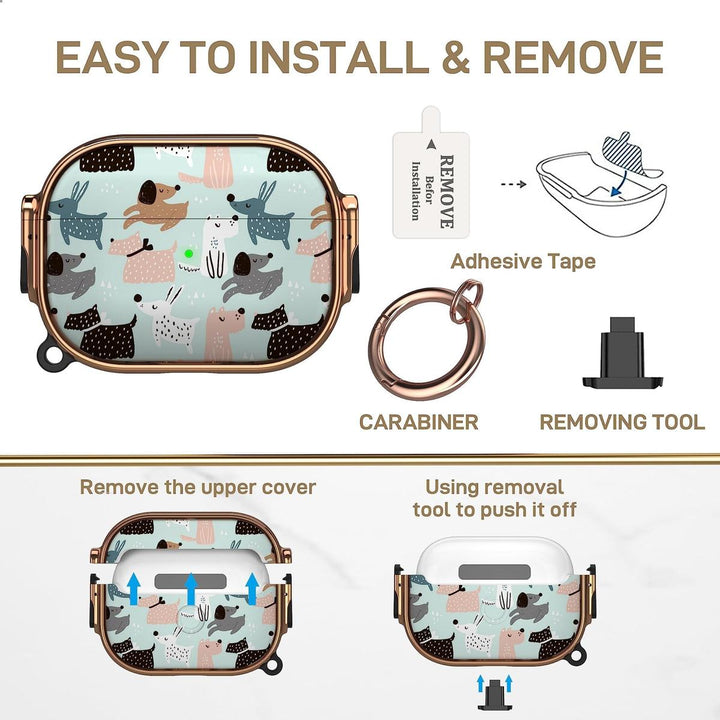 EASY TO INSTALL & REMOVE

REMOVE
Befor
Installation

Adhesive Tape

CARABINER

REMOVING TOOL

Remove the upper cover

Using removal tool to push it off