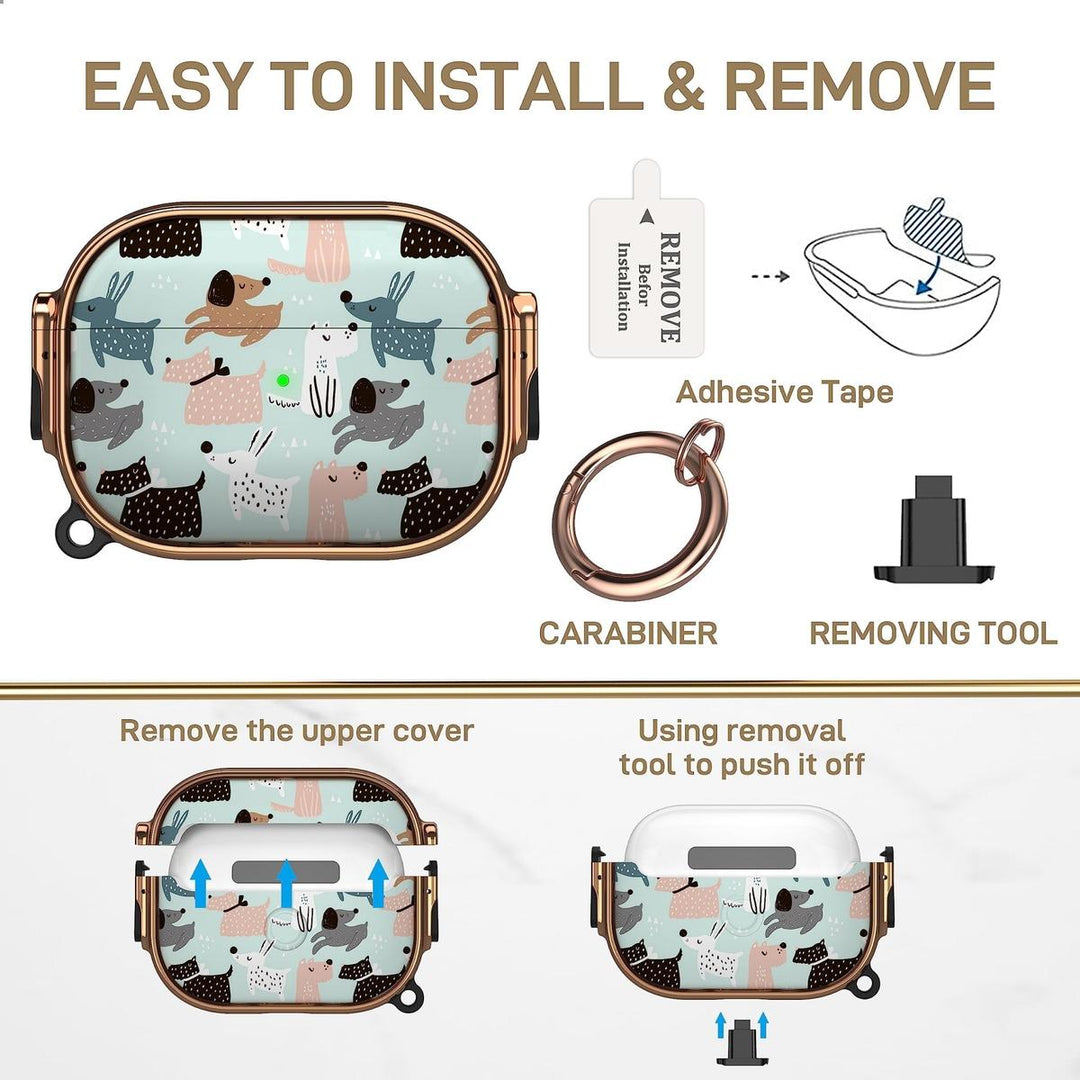 EASY TO INSTALL & REMOVE

REMOVE
Befor
Installation

Adhesive Tape

CARABINER

REMOVING TOOL

Remove the upper cover

Using removal tool to push it off