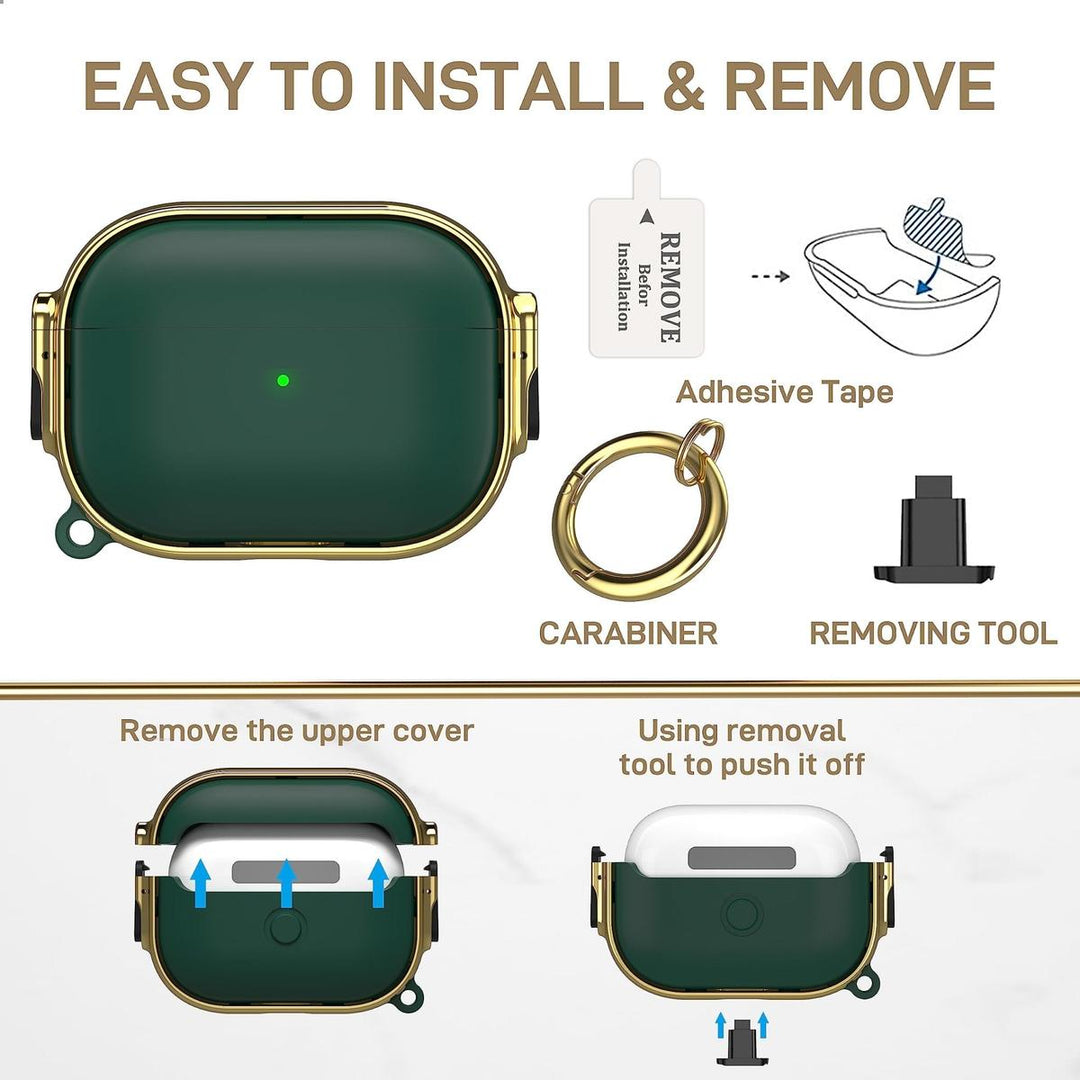 EASY TO INSTALL & REMOVE

REMOVE
Befor
Installation

Adhesive Tape

CARABINER

REMOVING TOOL

Remove the upper cover

Using removal tool to push it off