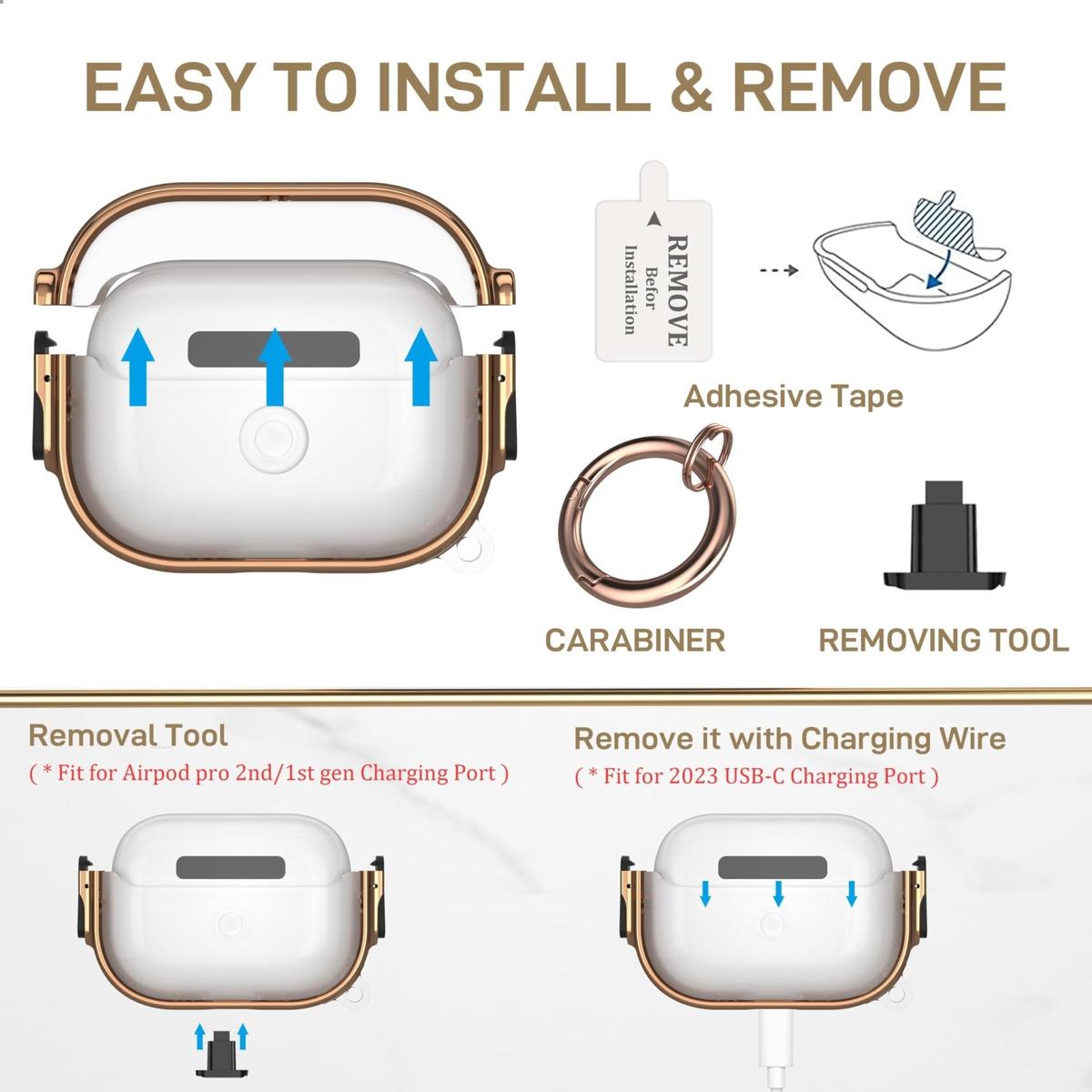 EASY TO INSTALL & REMOVE

REMOVE
Befor
Installation

Adhesive Tape

CARABINER

REMOVING TOOL

Removal Tool
( * Fit for Airpod pro 2nd/1st gen Charging Port )

Remove it with Charging Wire
( * Fit for 2023 USB-C Charging Port )