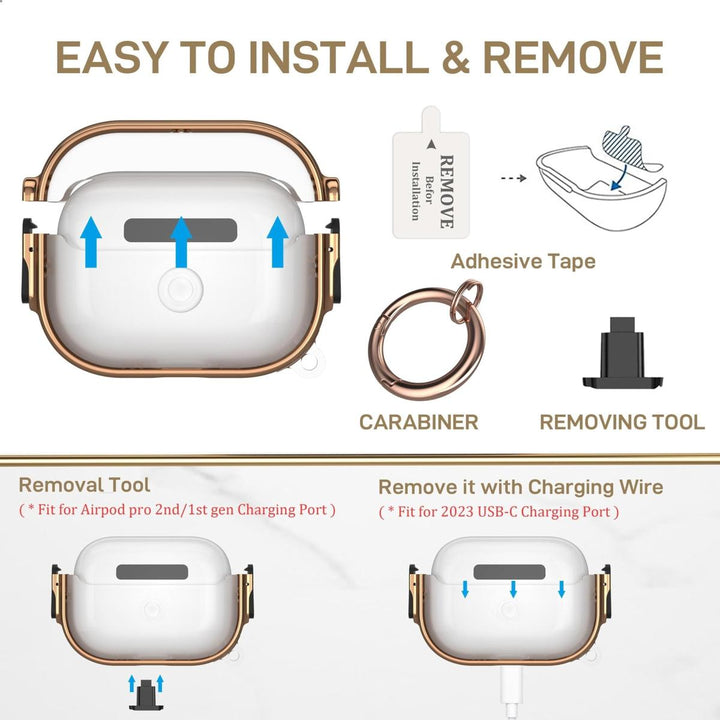 EASY TO INSTALL & REMOVE

REMOVE
Befor
Installation

Adhesive Tape

CARABINER

REMOVING TOOL

Removal Tool
( * Fit for Airpod pro 2nd/1st gen Charging Port )

Remove it with Charging Wire
( * Fit for 2023 USB-C Charging Port )