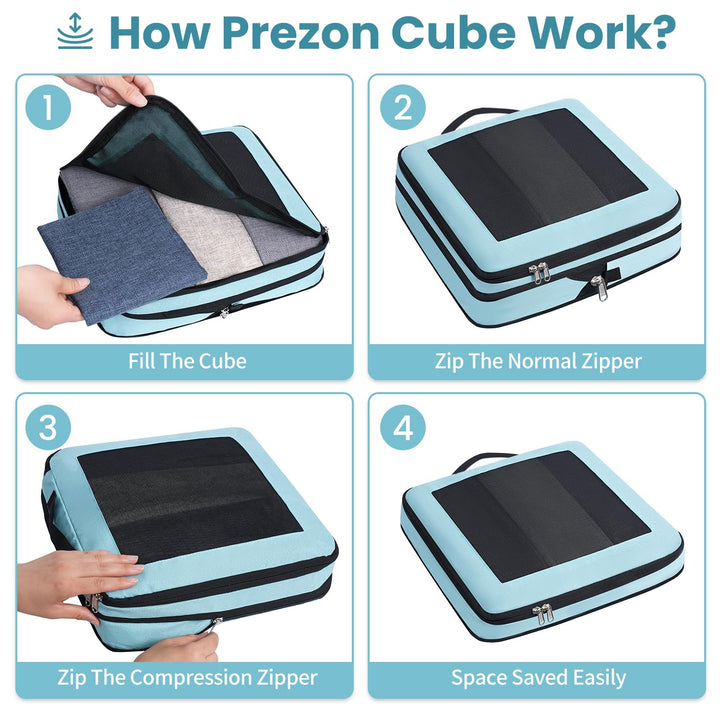 How Prezon Cube Work?

1

Fill The Cube

2

Zip The Normal Zipper

3

Zip The Compression Zipper

4

Space Saved Easily