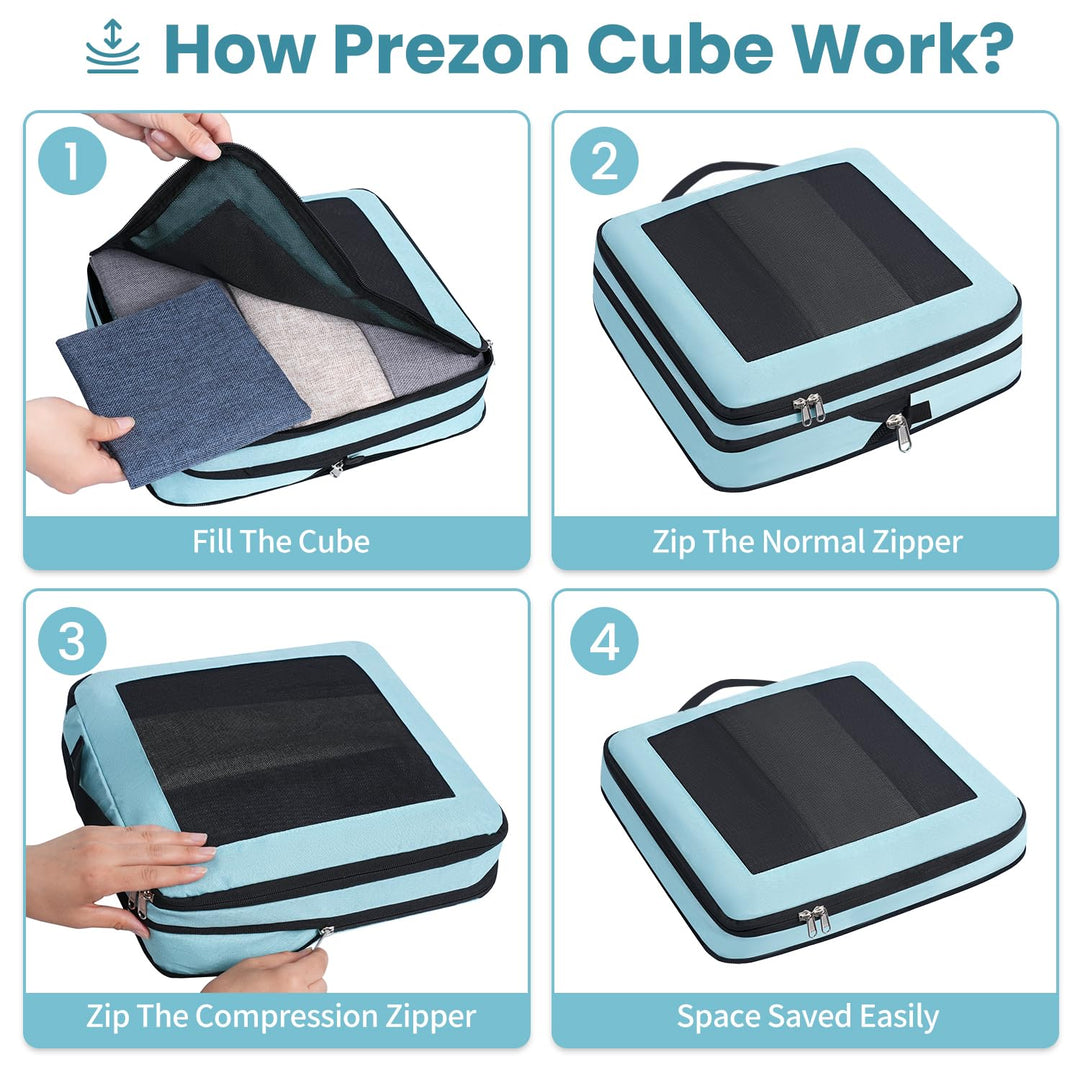 How Prezon Cube Work?

1

Fill The Cube

2

Zip The Normal Zipper

3

Zip The Compression Zipper

4

Space Saved Easily