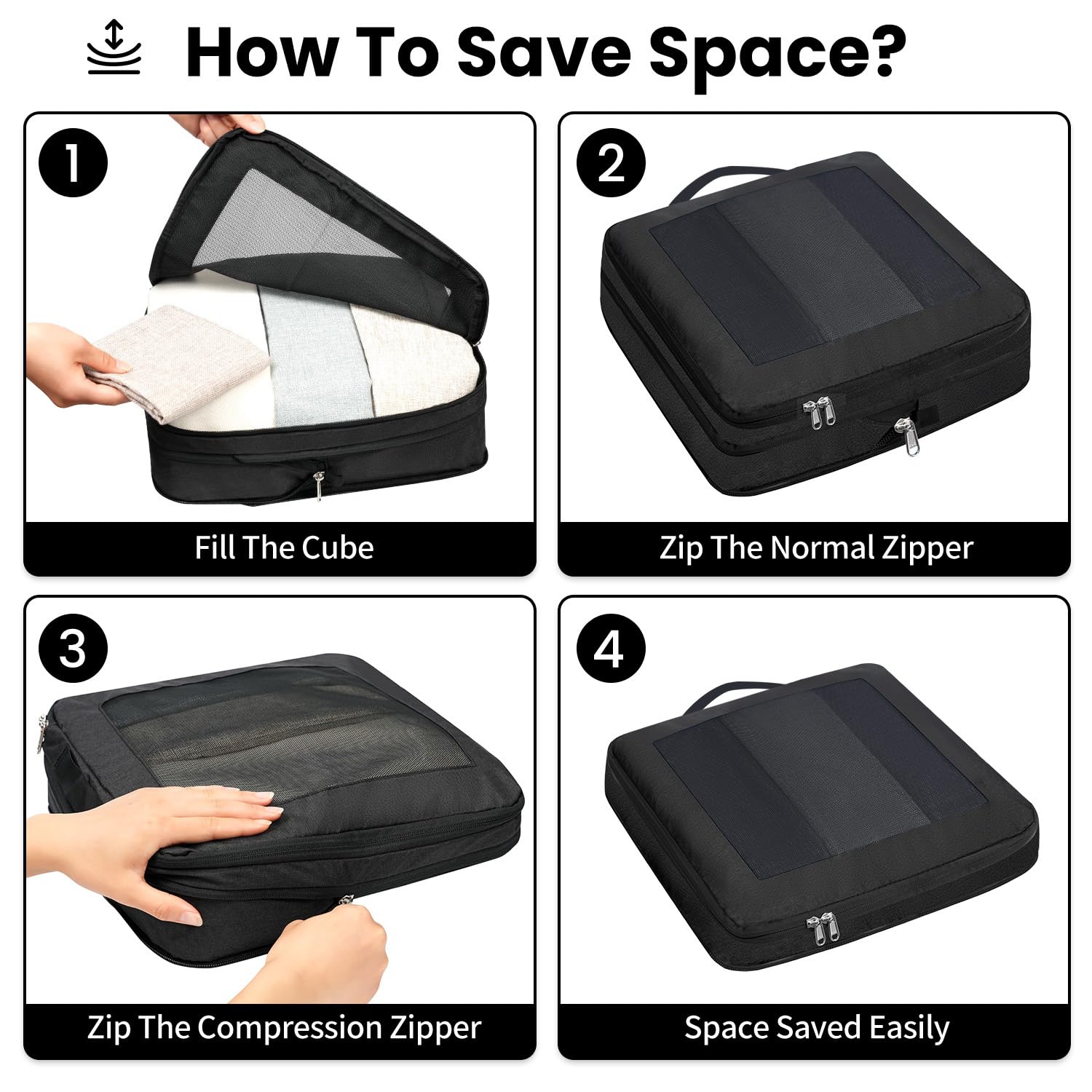 How To Save Space?

1

Fill The Cube

2

Zip The Normal Zipper

3

Zip The Compression Zipper

4

Space Saved Easily