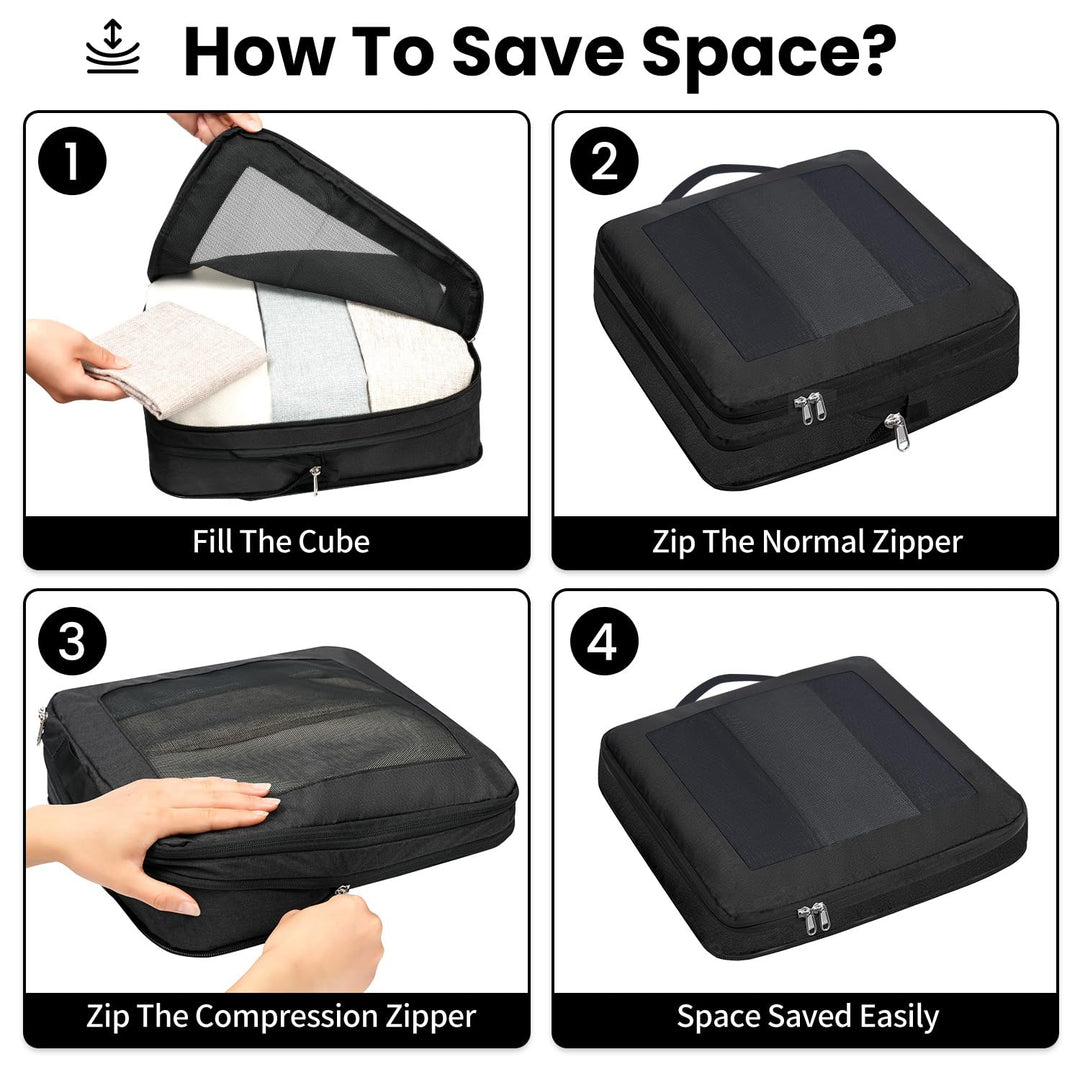 How To Save Space?

1

Fill The Cube

2

Zip The Normal Zipper

3

Zip The Compression Zipper

4

Space Saved Easily