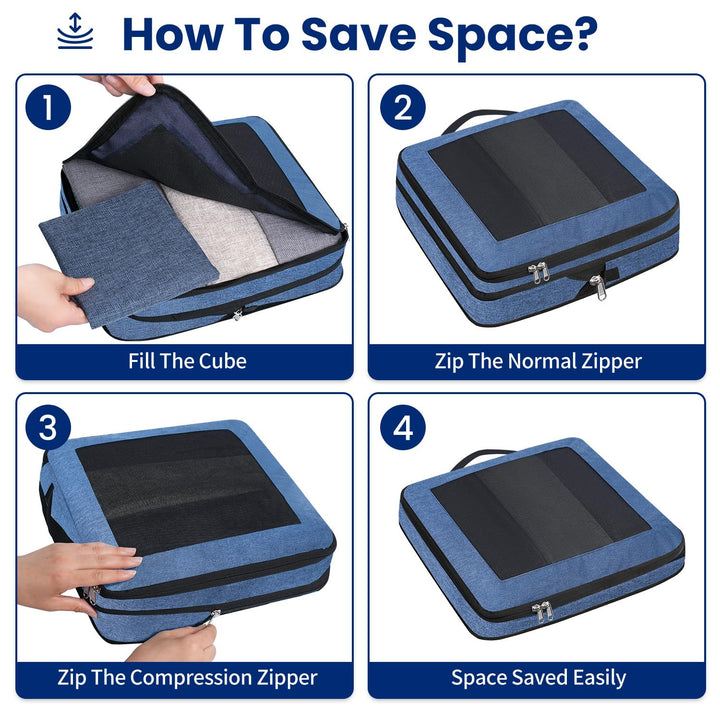 How To Save Space?

1

Fill The Cube

2

Zip The Normal Zipper

3

Zip The Compression Zipper

4

Space Saved Easily