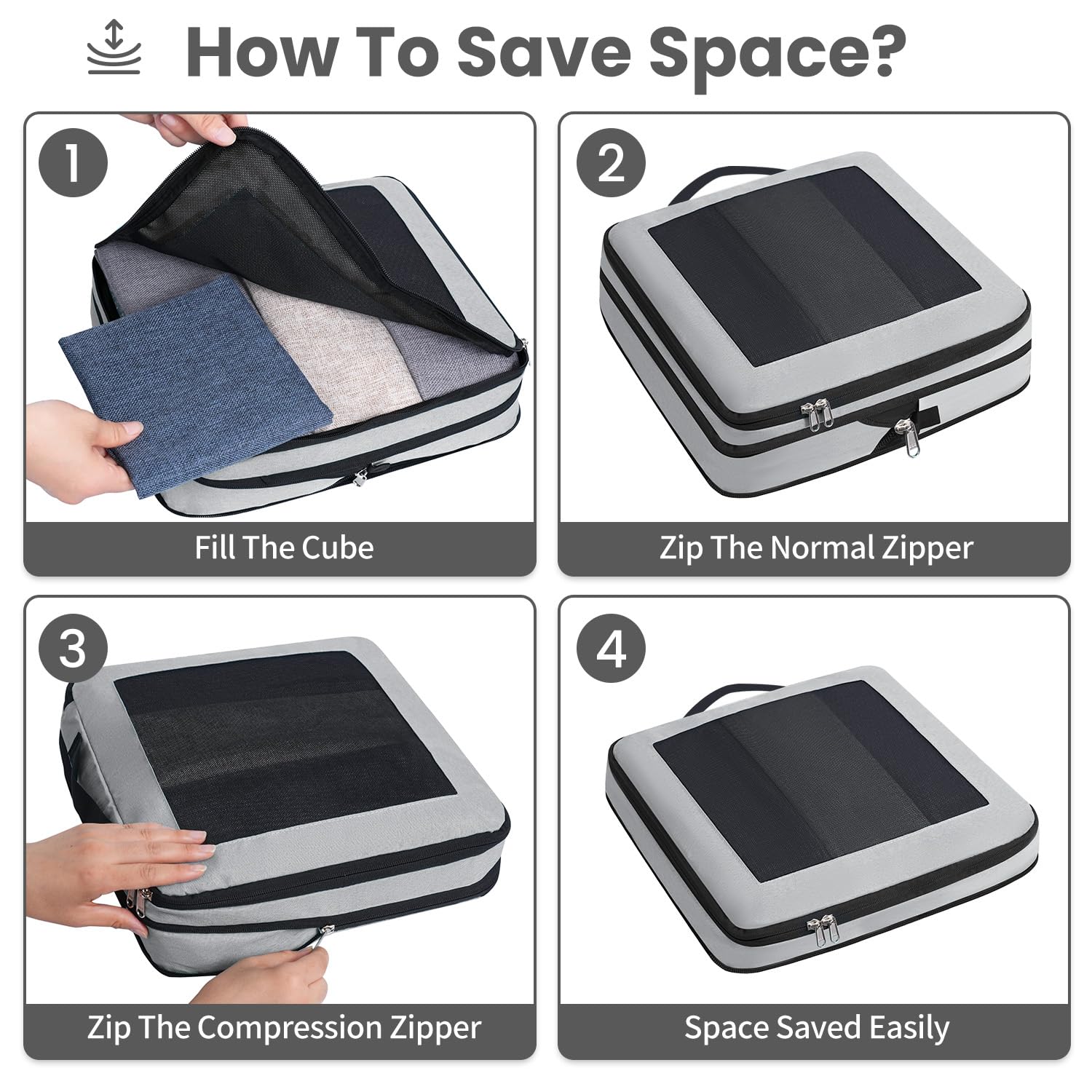 How To Save Space?

1

Fill The Cube

2

Zip The Normal Zipper

3

Zip The Compression Zipper

4

Space Saved Easily