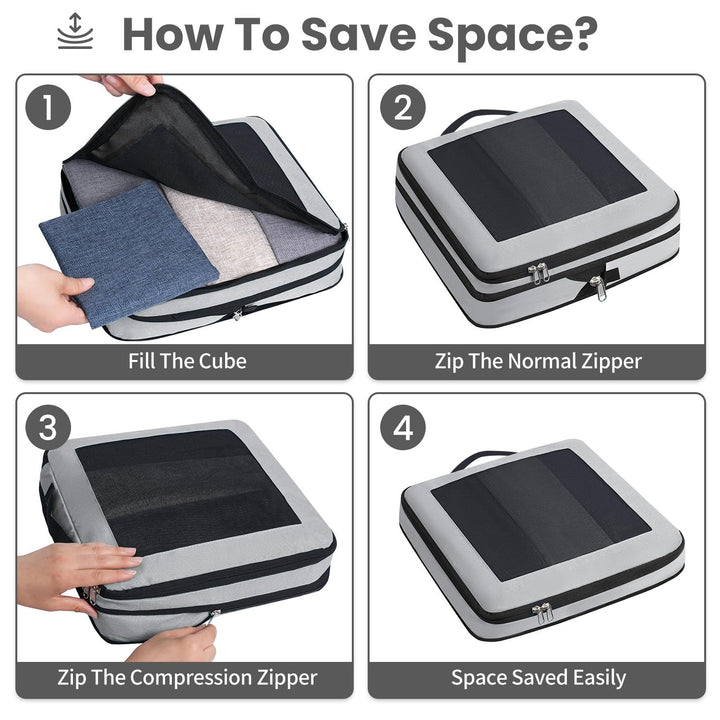 How To Save Space?

1
Fill The Cube

2
Zip The Normal Zipper

3
Zip The Compression Zipper

4
Space Saved Easily