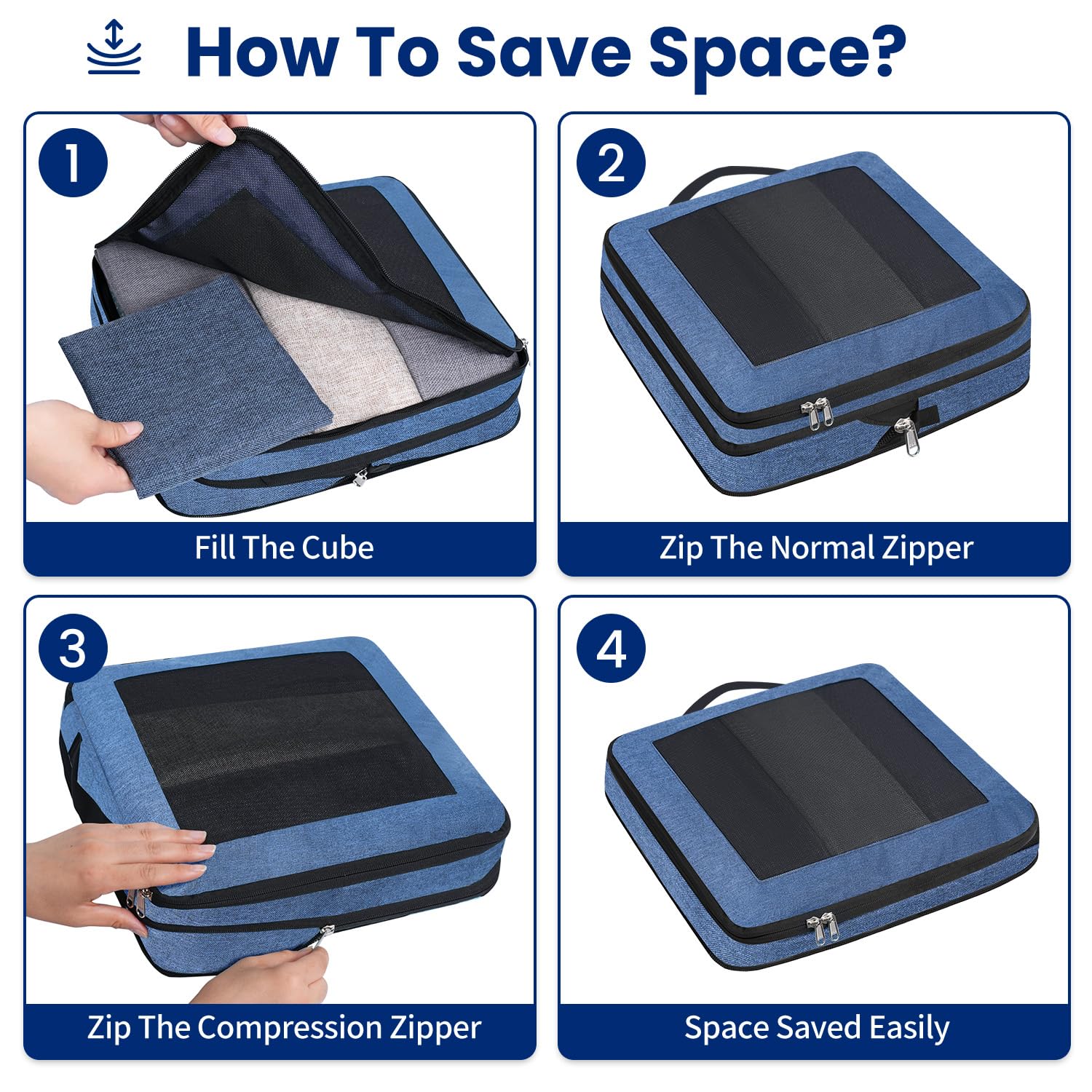 How To Save Space?

1

Fill The Cube

2

Zip The Normal Zipper

3

Zip The Compression Zipper

4

Space Saved Easily