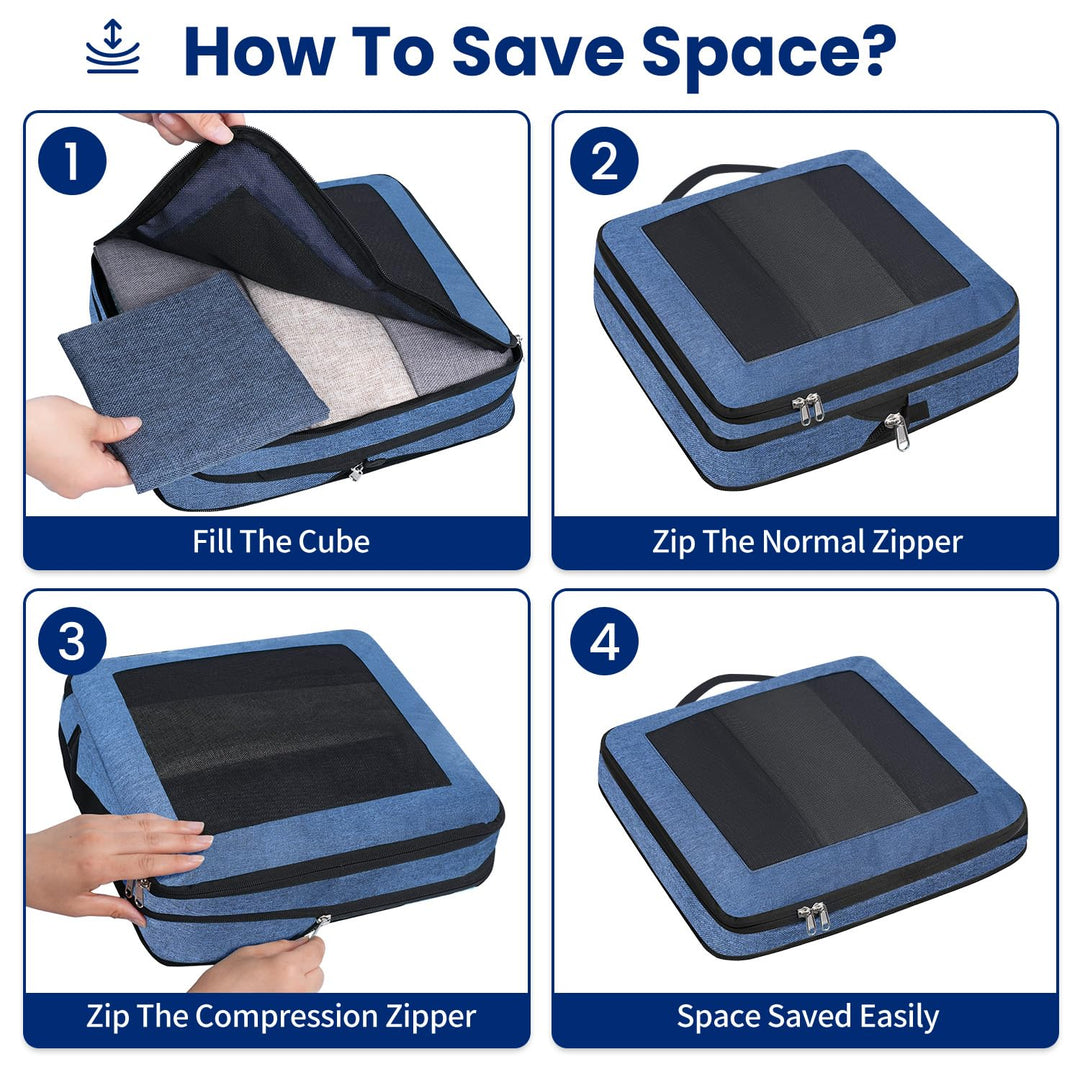 How To Save Space?

1

Fill The Cube

2

Zip The Normal Zipper

3

Zip The Compression Zipper

4

Space Saved Easily