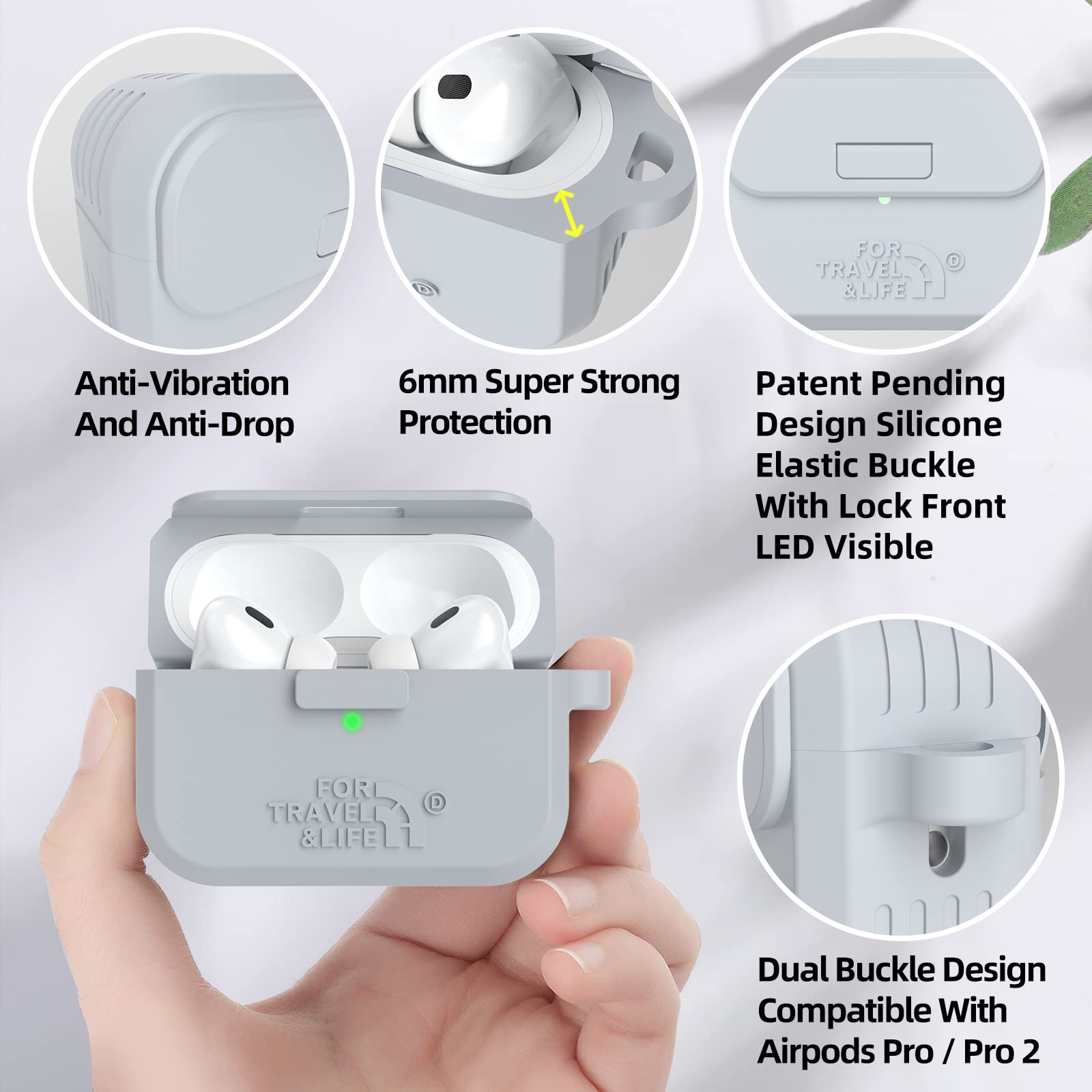 FOR TRAVEL &LIFE D

Anti-Vibration And Anti-Drop

6mm Super Strong Protection

Patent Pending Design Silicone Elastic Buckle With Lock Front LED Visible

FOR TRAVEL &LIFE D

Dual Buckle Design Compatible With Airpods Pro / Pro 2