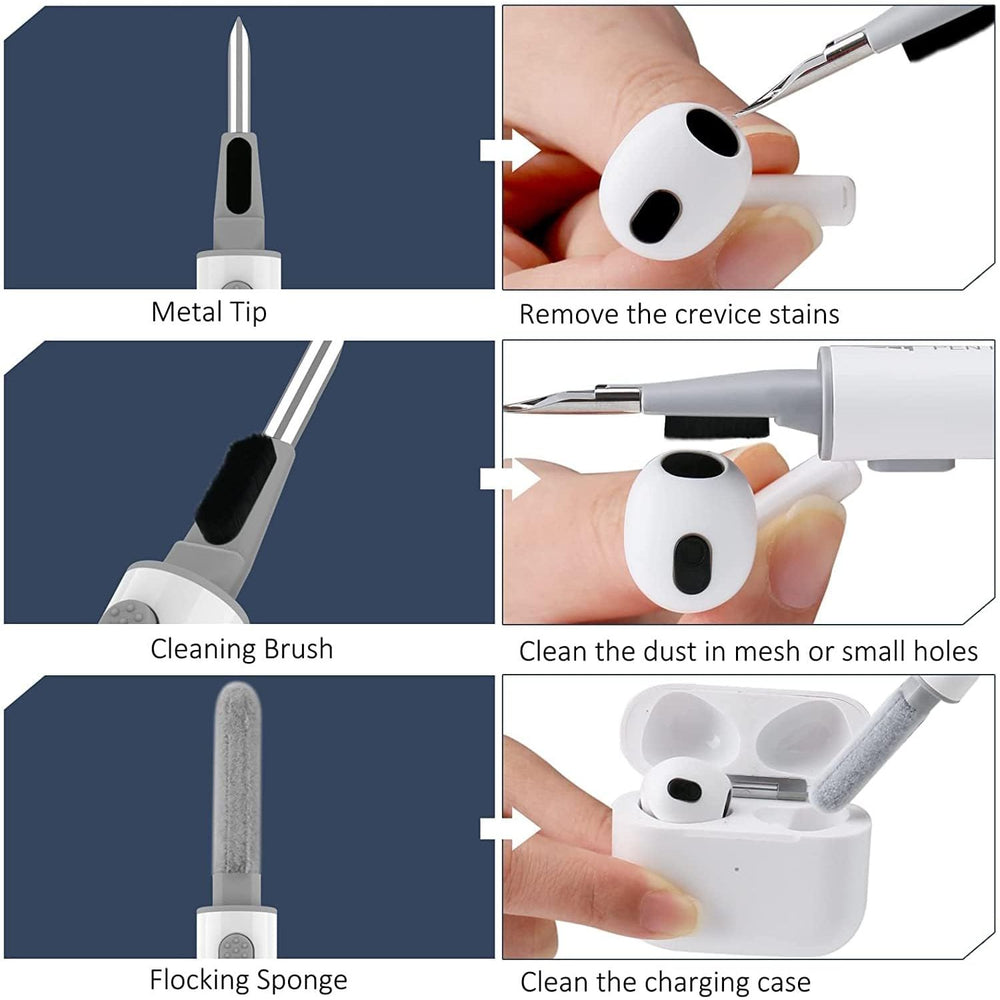 Metal Tip

Remove the crevice stains

Cleaning Brush

Clean the dust in mesh or small holes

Flocking Sponge

Clean the charging case