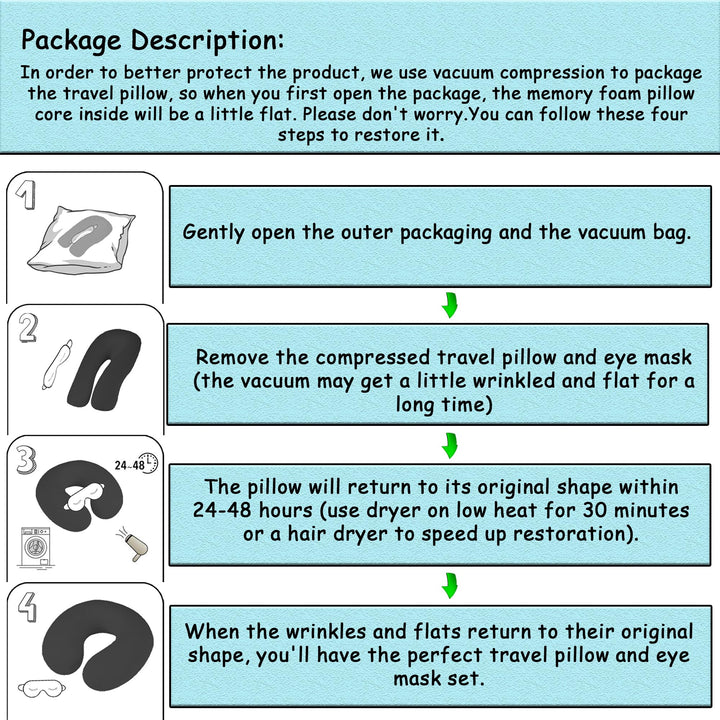 Package Description:

In order to better protect the product, we use vacuum compression to package the travel pillow, so when you first open the package, the memory foam pillow core inside will be a little flat. Please don't worry.You can follow these four steps to restore it.

1

Gently open the outer packaging and the vacuum bag.

2

Remove the compressed travel pillow and eye mask (the vacuum may get a little wrinkled and flat for a long time)

3

24-48

The pillow will return to its original shape within 24-48 hours (use dryer on low heat for 30 minutes or a hair dryer to speed up restoration).

4

When the wrinkles and flats return to their original shape, you'll have the perfect travel pillow and eye mask set.