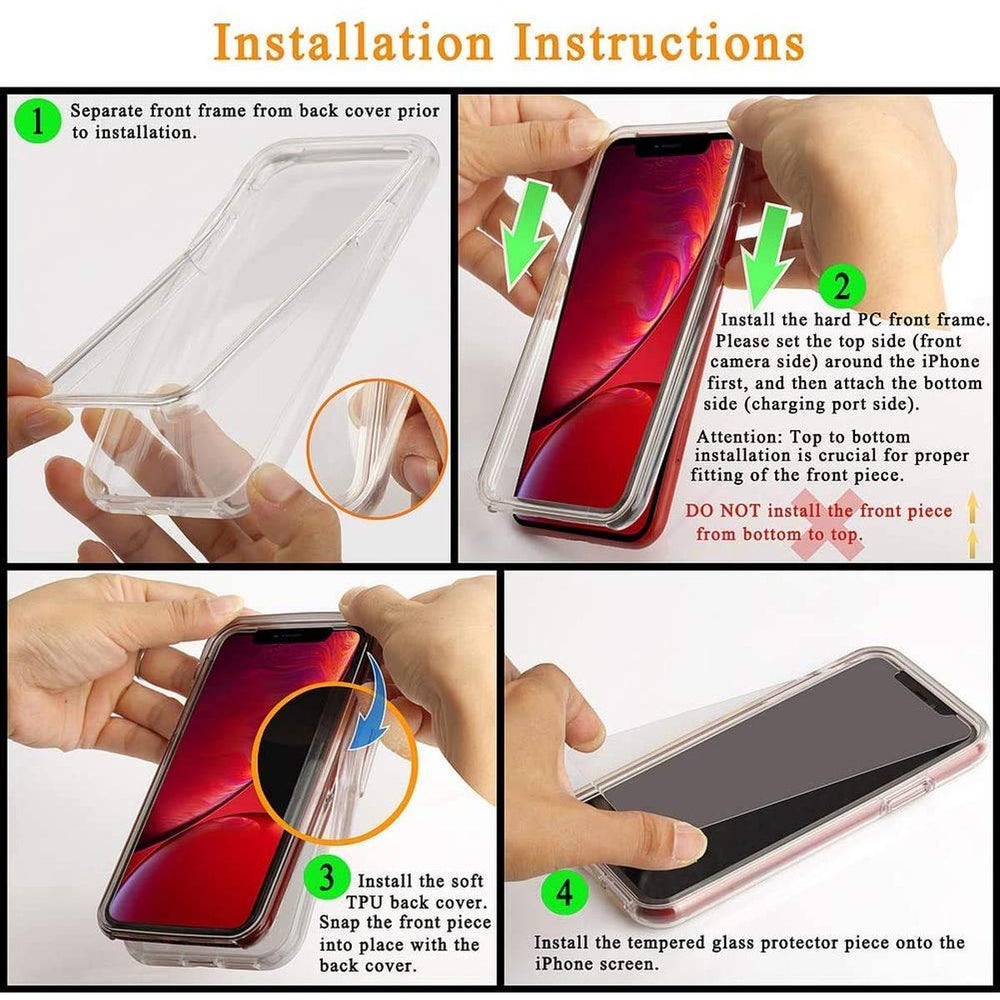 Installation Instructions

1 Separate front frame from back cover prior to installation.

2 Install the hard PC front frame. Please set the top side (front camera side) around the iPhone first, and then attach the bottom side (charging port side).

Attention: Top to bottom installation is crucial for proper fitting of the front piece.

DO NOT install the front piece from bottom to top.

3 Install the soft TPU back cover. Snap the front piece into place with the back cover.

4 Install the tempered glass protector piece onto the iPhone screen.