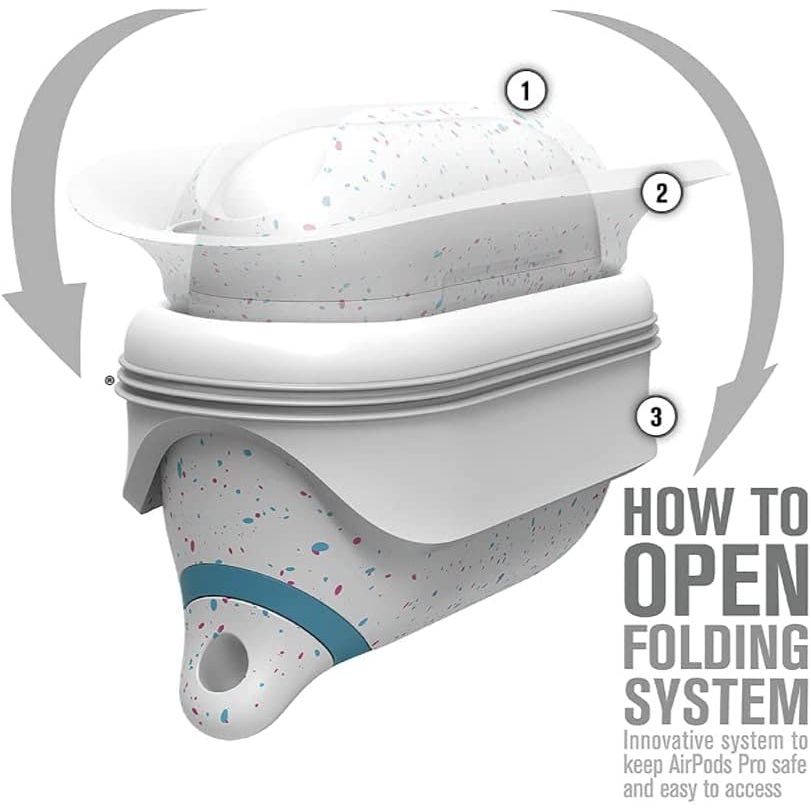 1

2

®

3

HOW TO
OPEN
FOLDING
SYSTEM

Innovative system to keep AirPods Pro safe and easy to access