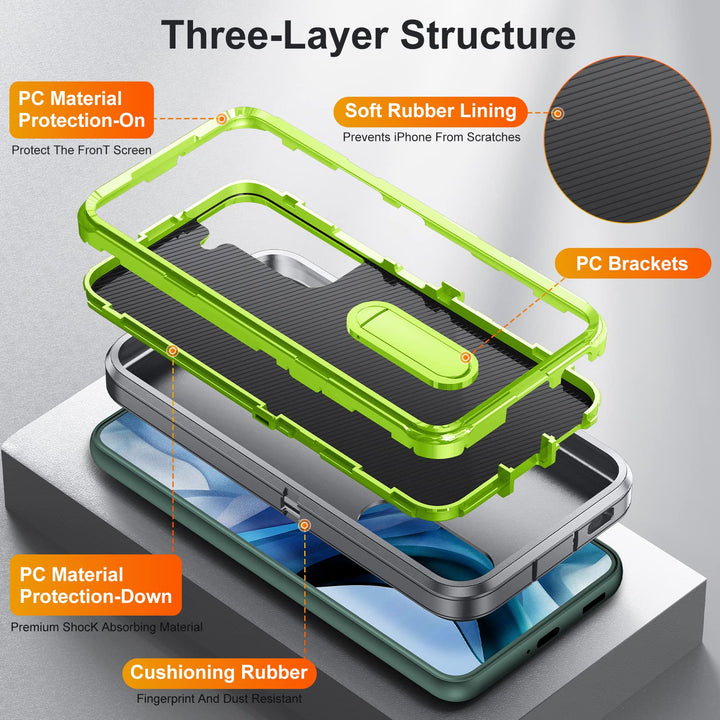 Three-Layer Structure

PC Material
Protection-On

Protect The FronT Screen

Soft Rubber Lining

Prevents iPhone From Scratches

PC Brackets

PC Material
Protection-Down

Premium ShocK Absorbing Material

Cushioning Rubber

Fingerprint And Dust Resistant