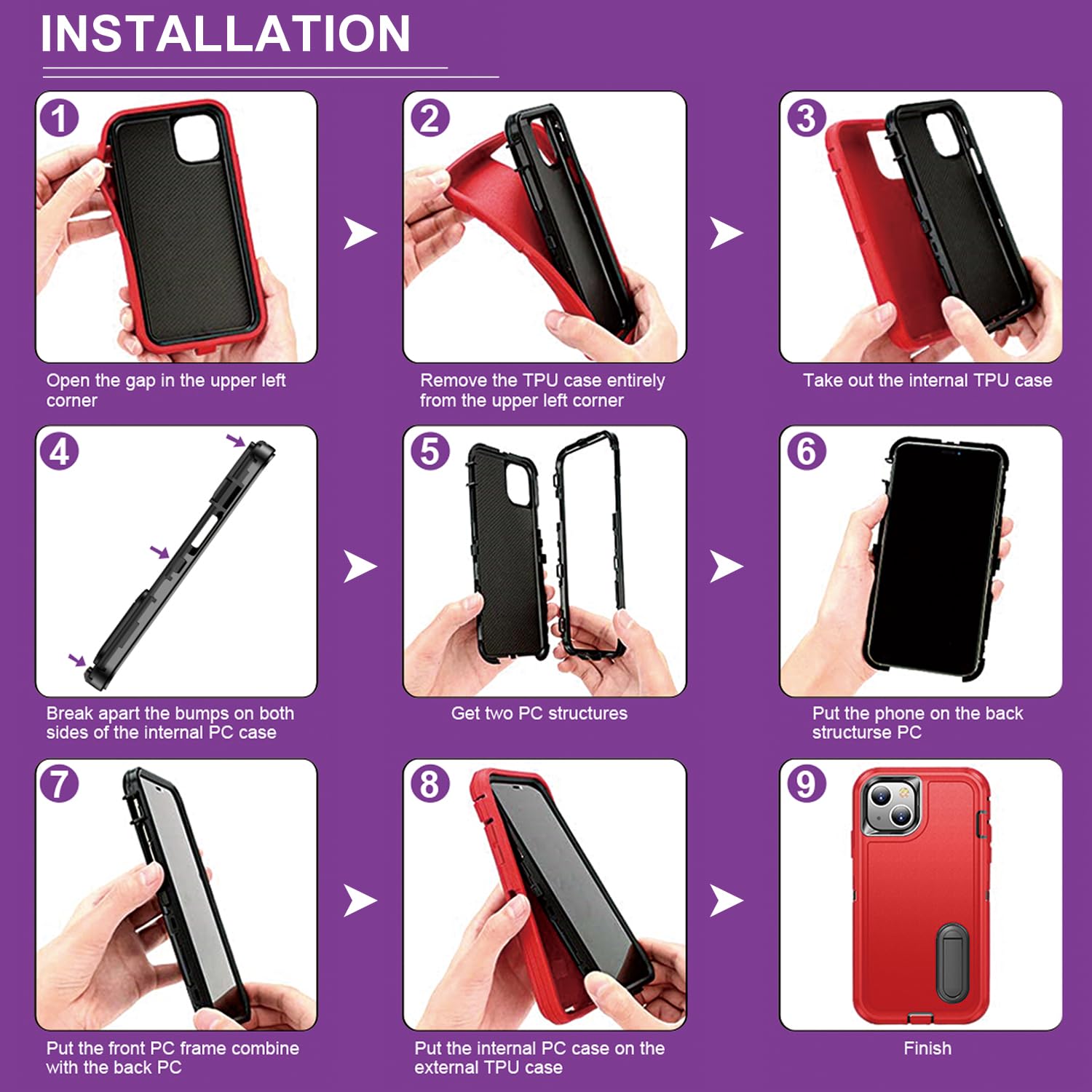 INSTALLATION

1
Open the gap in the upper left corner

2
Remove the TPU case entirely from the upper left corner

3
Take out the internal TPU case

4
Break apart the bumps on both sides of the internal PC case

5
Get two PC structures

6
Put the phone on the back structurse PC

7
Put the front PC frame combine with the back PC

8
Put the internal PC case on the external TPU case

9
Finish