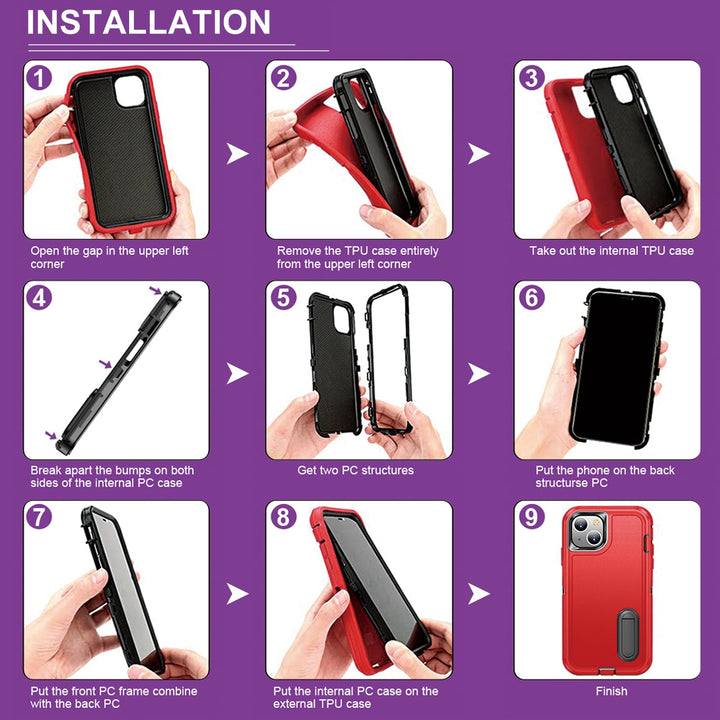 INSTALLATION

1

Open the gap in the upper left corner

2

Remove the TPU case entirely from the upper left corner

3

Take out the internal TPU case

4

Break apart the bumps on both sides of the internal PC case

5

Get two PC structures

6

Put the phone on the back structurse PC

7

Put the front PC frame combine with the back PC

8

Put the internal PC case on the external TPU case

9

Finish