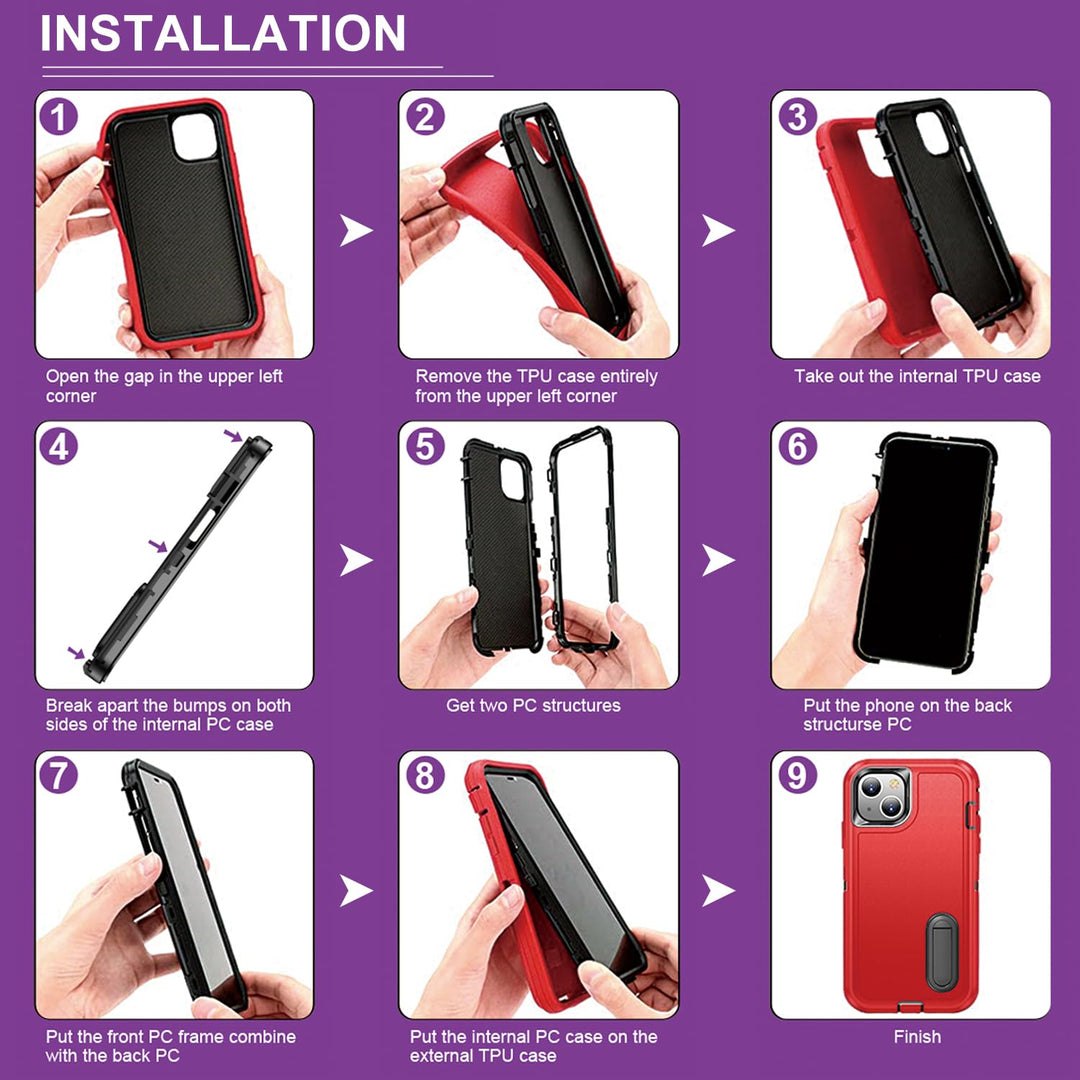 INSTALLATION

1
Open the gap in the upper left corner

2
Remove the TPU case entirely from the upper left corner

3
Take out the internal TPU case

4
Break apart the bumps on both sides of the internal PC case

5
Get two PC structures

6
Put the phone on the back structurse PC

7
Put the front PC frame combine with the back PC

8
Put the internal PC case on the external TPU case

9
Finish