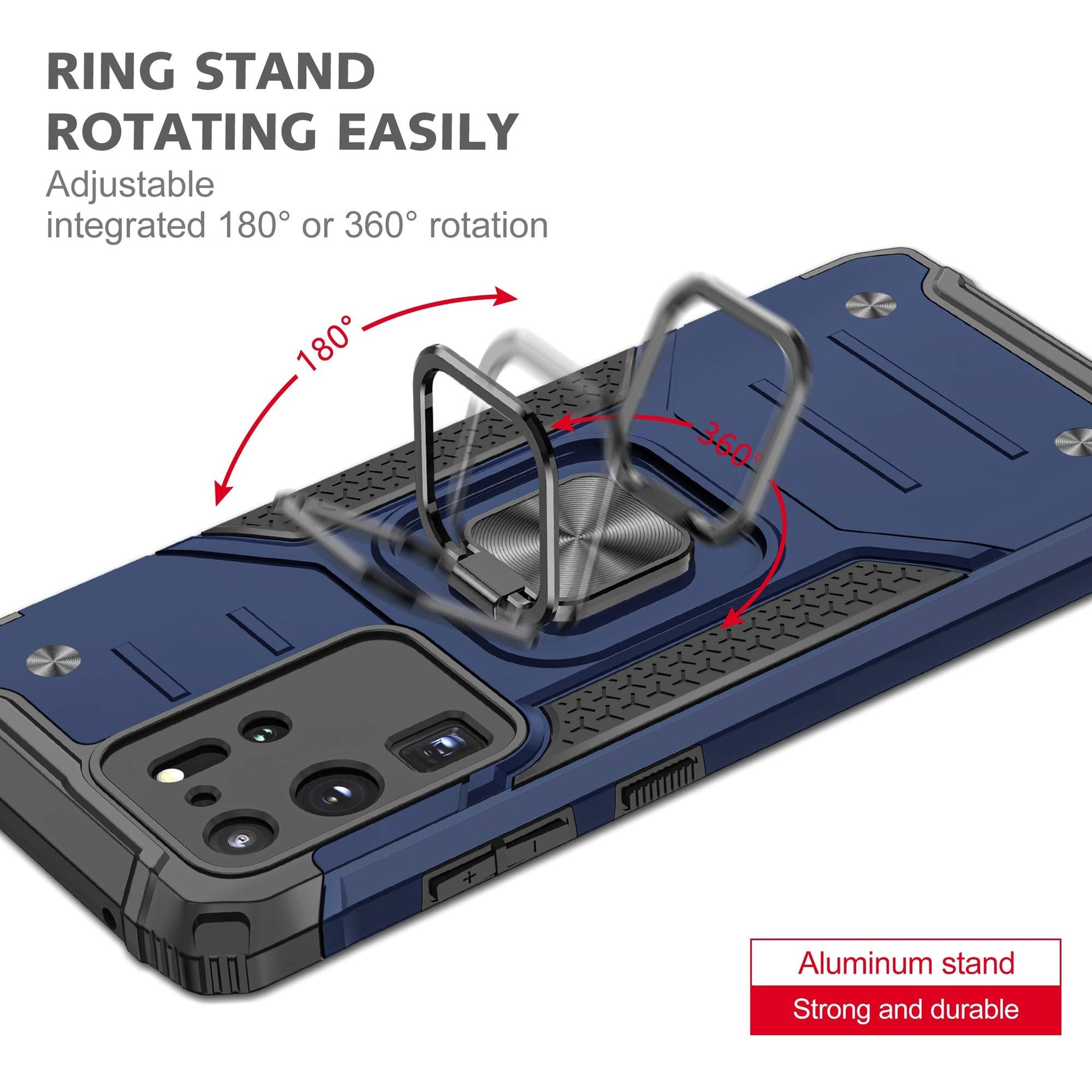 RING STAND
ROTATING EASILY
Adjustable
integrated 180° or 360° rotation

180°

360°

Aluminum stand
Strong and durable