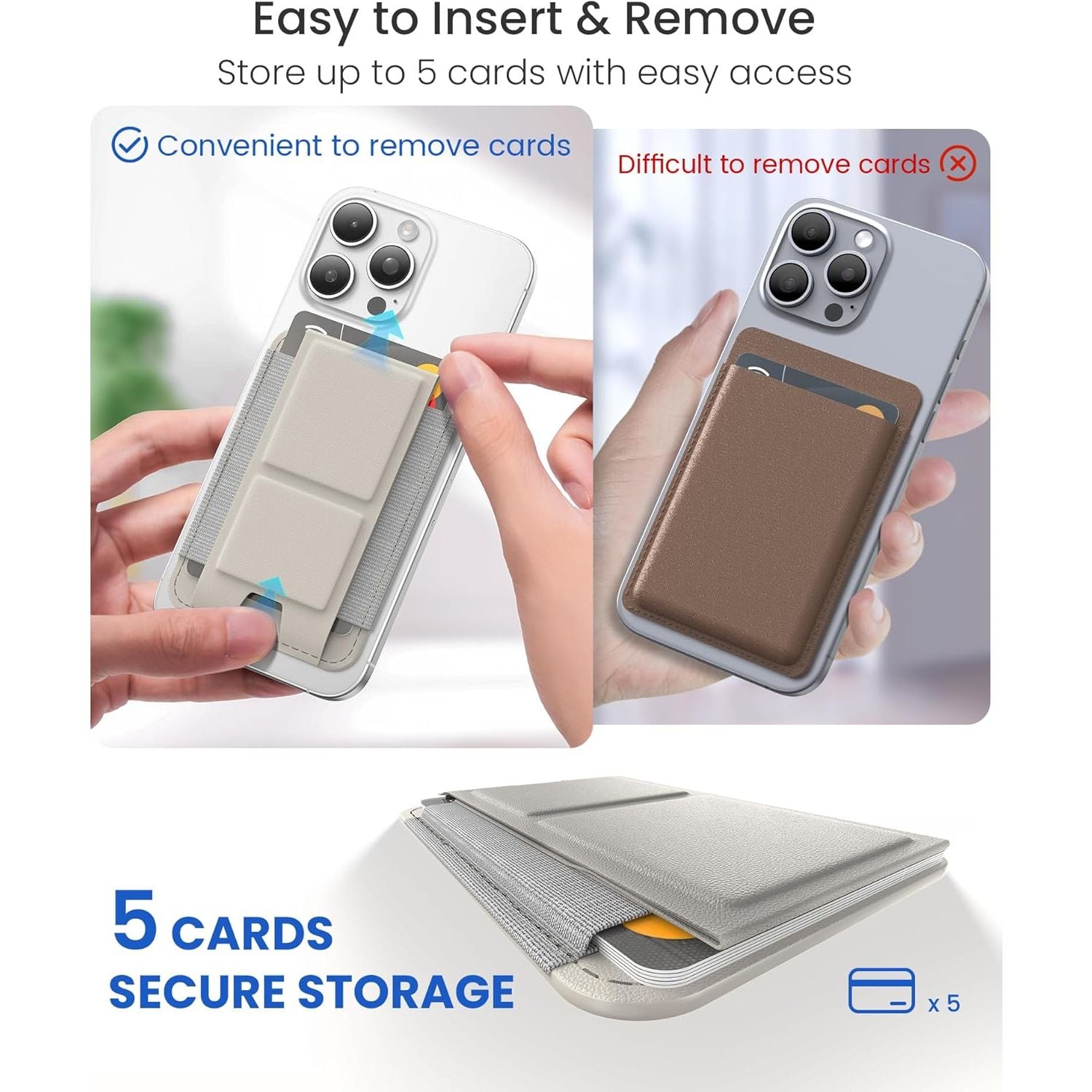 Easy to Insert & Remove

Store up to 5 cards with easy access

Convenient to remove cards

Difficult to remove cards

5 CARDS
SECURE STORAGE

x 5