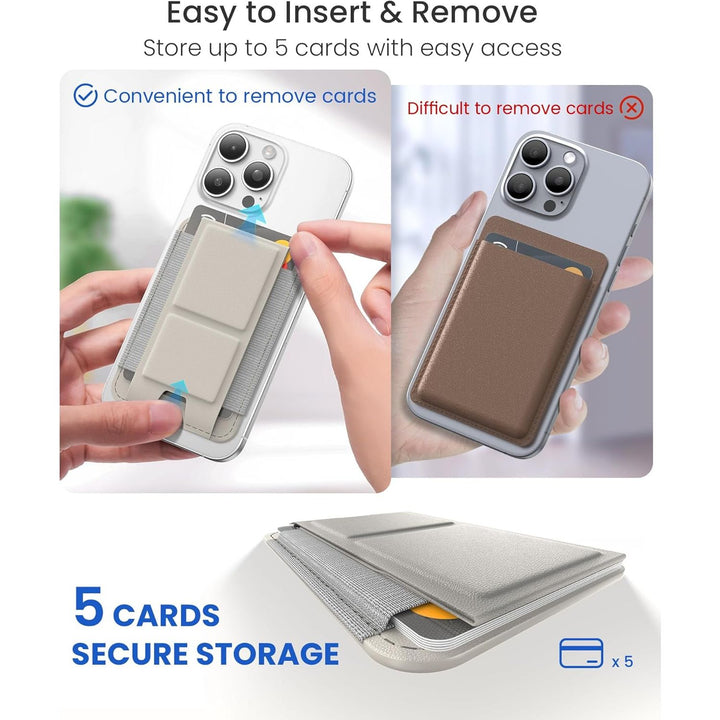 Easy to Insert & Remove
Store up to 5 cards with easy access

Convenient to remove cards

Difficult to remove cards

5 CARDS
SECURE STORAGE

x 5