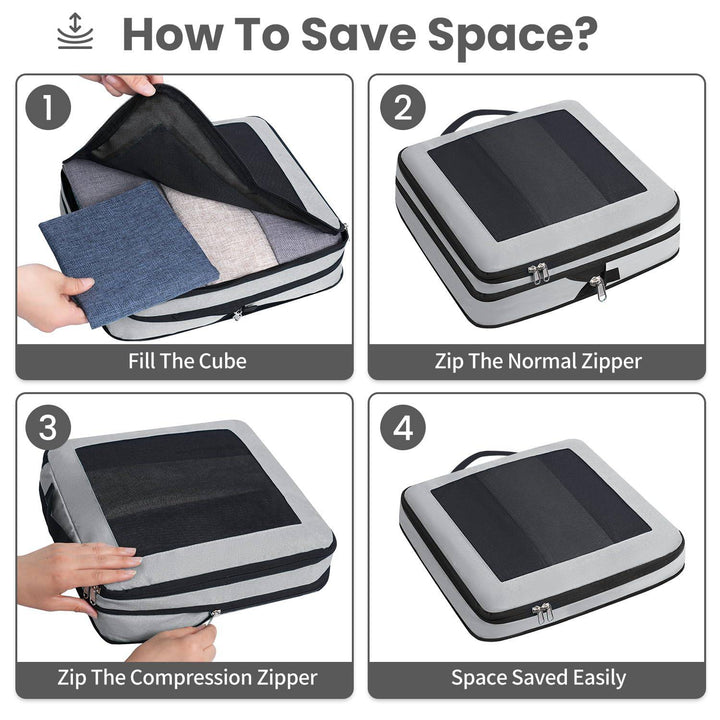 How To Save Space?

1
Fill The Cube

2
Zip The Normal Zipper

3
Zip The Compression Zipper

4
Space Saved Easily