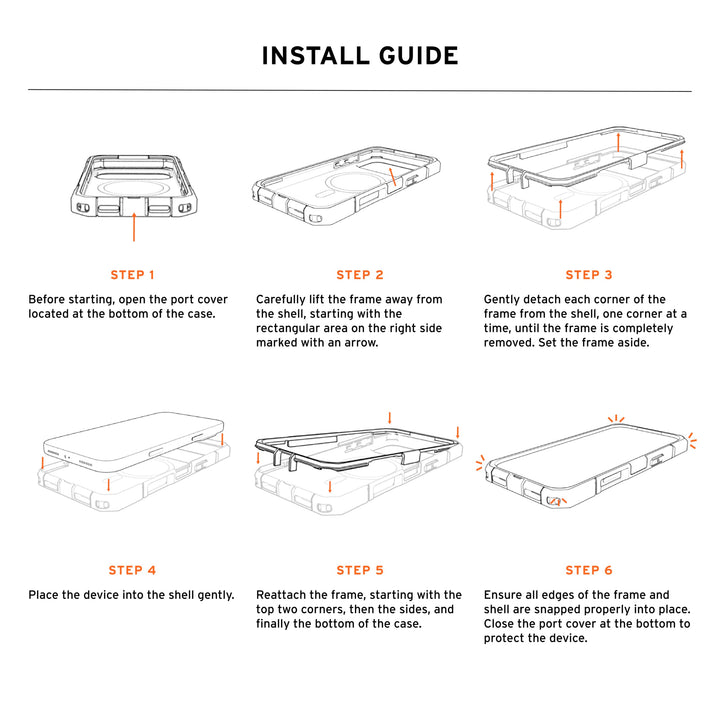 INSTALL GUIDE

STEP 1

Before starting, open the port cover located at the bottom of the case.

STEP 2

Carefully lift the frame away from the shell, starting with the rectangular area on the right side marked with an arrow.

STEP 3

Gently detach each corner of the frame from the shell, one corner at a time, until the frame is completely removed. Set the frame aside.

STEP 4

Place the device into the shell gently.

STEP 5

Reattach the frame, starting with the top two corners, then the sides, and finally the bottom of the case.

STEP 6

Ensure all edges of the frame and shell are snapped properly into place. Close the port cover at the bottom to protect the device.