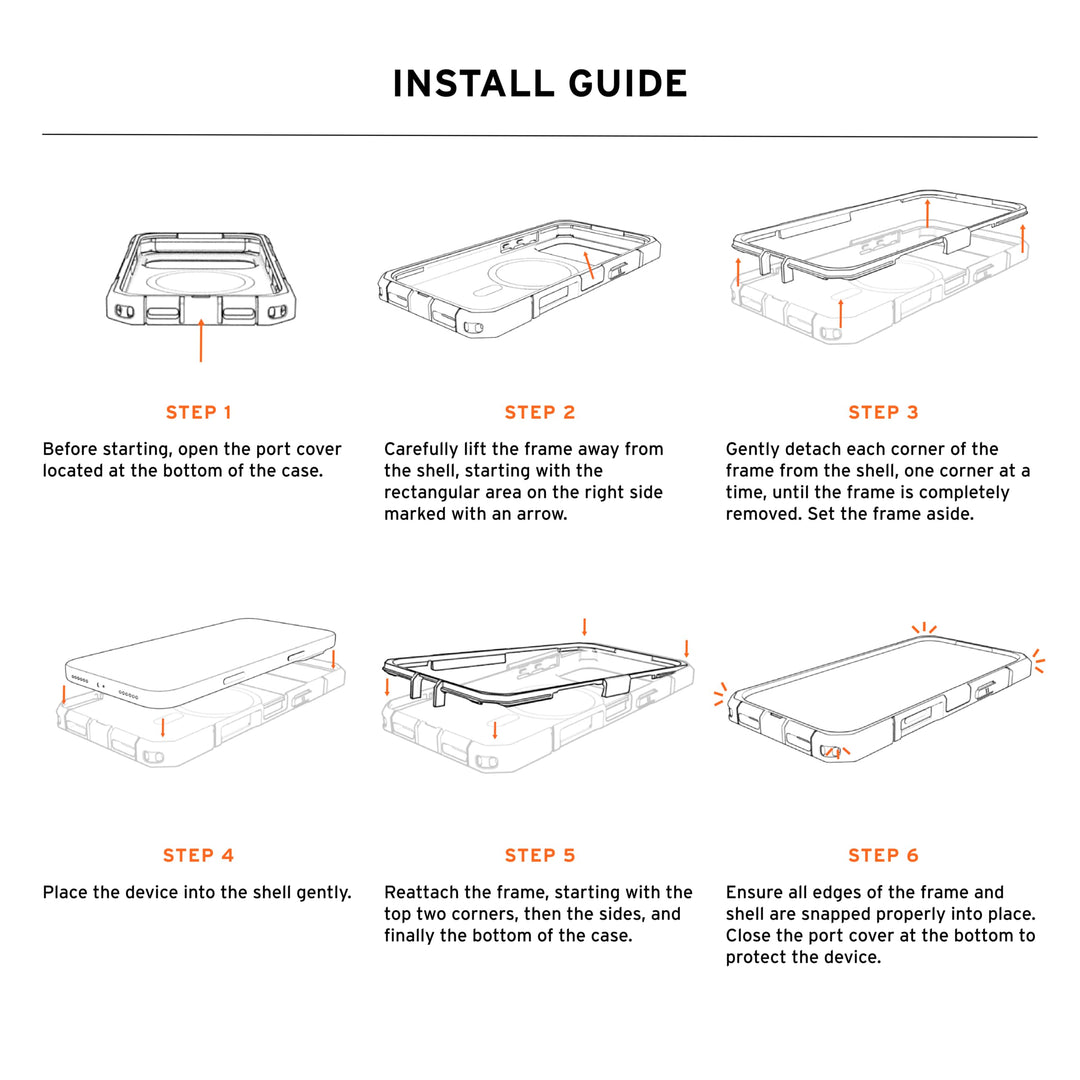 INSTALL GUIDE

STEP 1

Before starting, open the port cover located at the bottom of the case.

STEP 2

Carefully lift the frame away from the shell, starting with the rectangular area on the right side marked with an arrow.

STEP 3

Gently detach each corner of the frame from the shell, one corner at a time, until the frame is completely removed. Set the frame aside.

STEP 4

Place the device into the shell gently.

STEP 5

Reattach the frame, starting with the top two corners, then the sides, and finally the bottom of the case.

STEP 6

Ensure all edges of the frame and shell are snapped properly into place. Close the port cover at the bottom to protect the device.