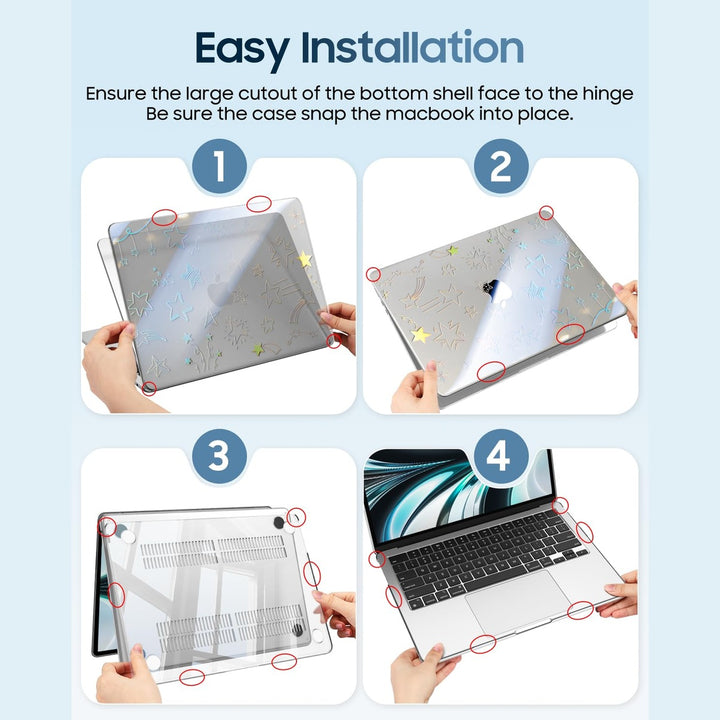 Easy Installation

Ensure the large cutout of the bottom shell face to the hinge
Be sure the case snap the macbook into place.

1

2

3

4