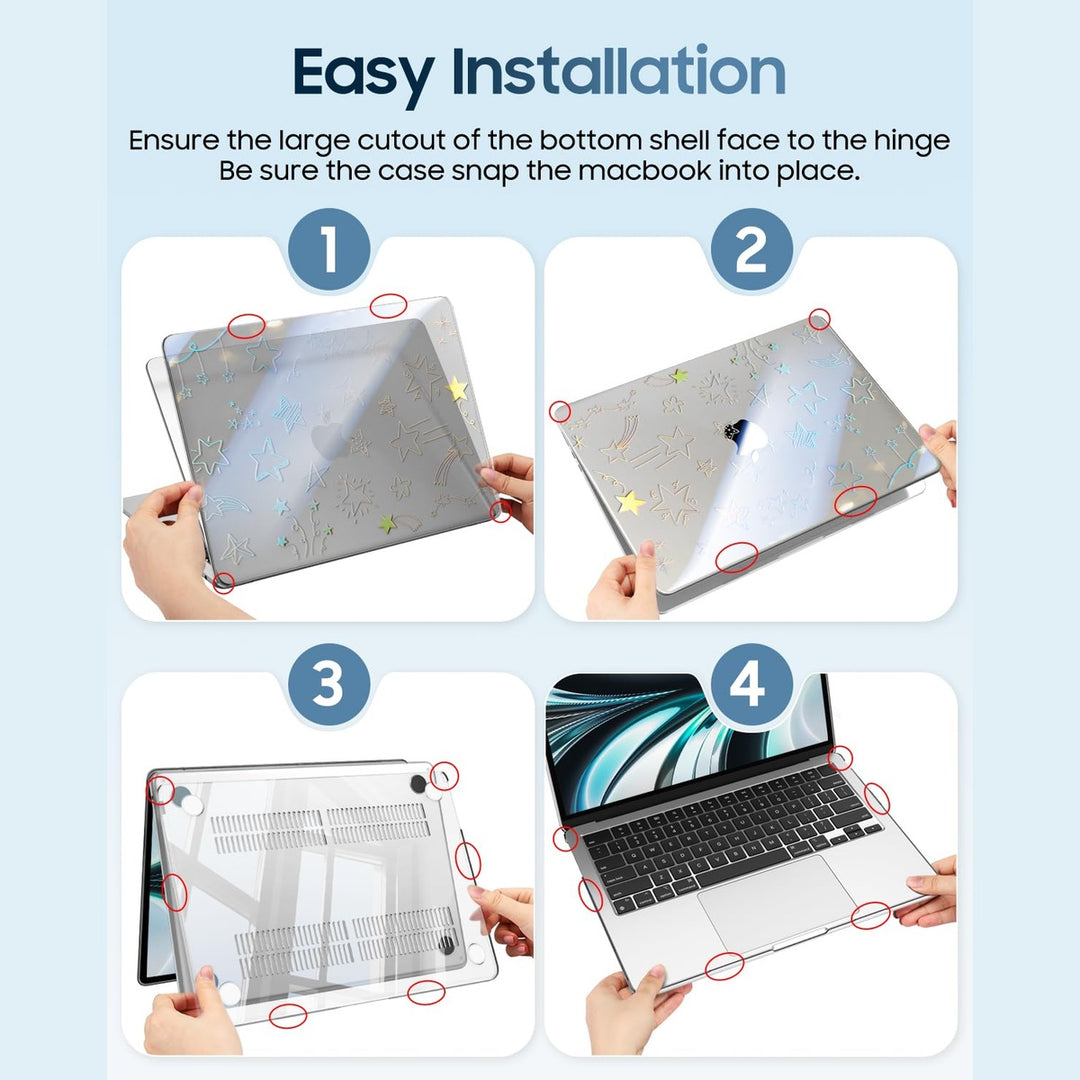 Easy Installation

Ensure the large cutout of the bottom shell face to the hinge
Be sure the case snap the macbook into place.

1

2

3

4