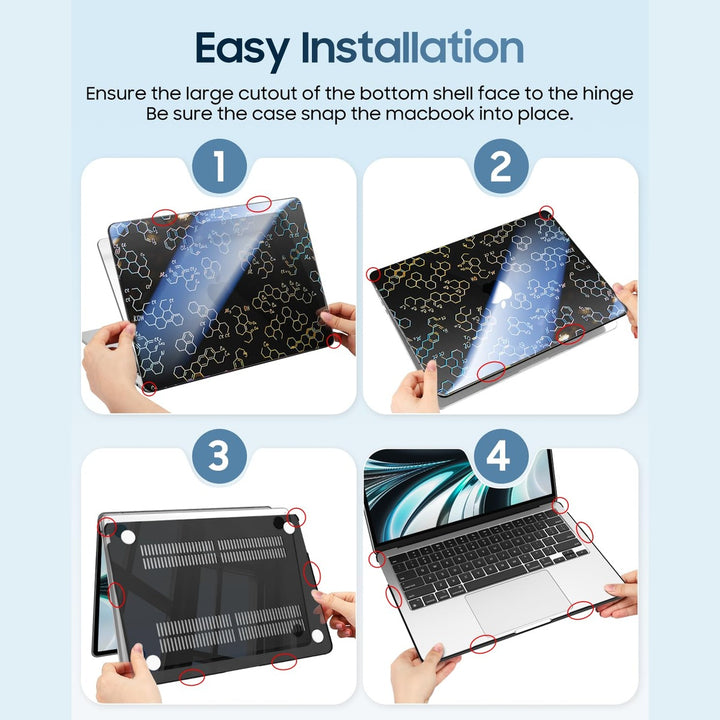 Easy Installation

Ensure the large cutout of the bottom shell face to the hinge
Be sure the case snap the macbook into place.

1

2

3

4